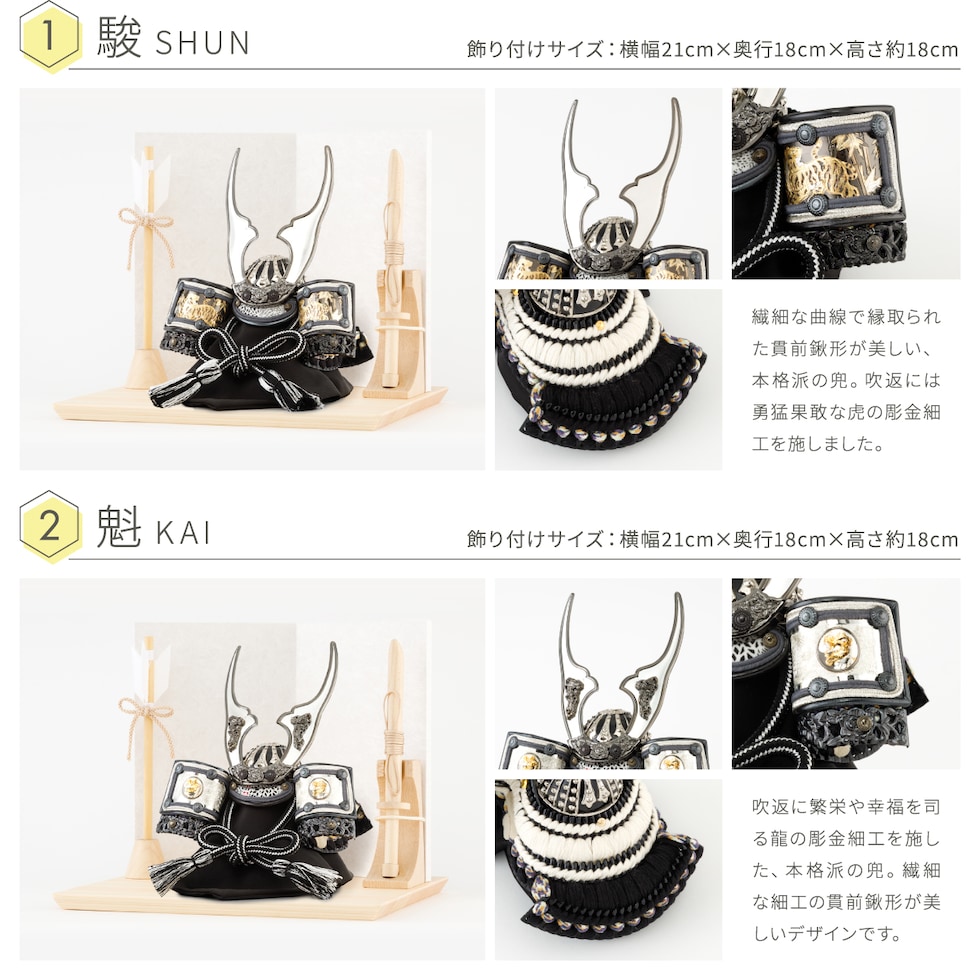 1 駿 SHUN

飾り付けサイズ：横幅21cm×奥行18cm×高さ約18cm

繊細な曲線で縁取られた貫前鍬形が美しい、本格派の兜。吹返には勇猛果敢な虎の彫金細工を施しました。

2 魁 KAI

飾り付けサイズ：横幅21cm×奥行18cm×高さ約18cm

吹返に繁栄や幸福を司る龍の彫金細工を施した、本格派の兜。繊細な細工の貫前鍬形が美しいデザインです。