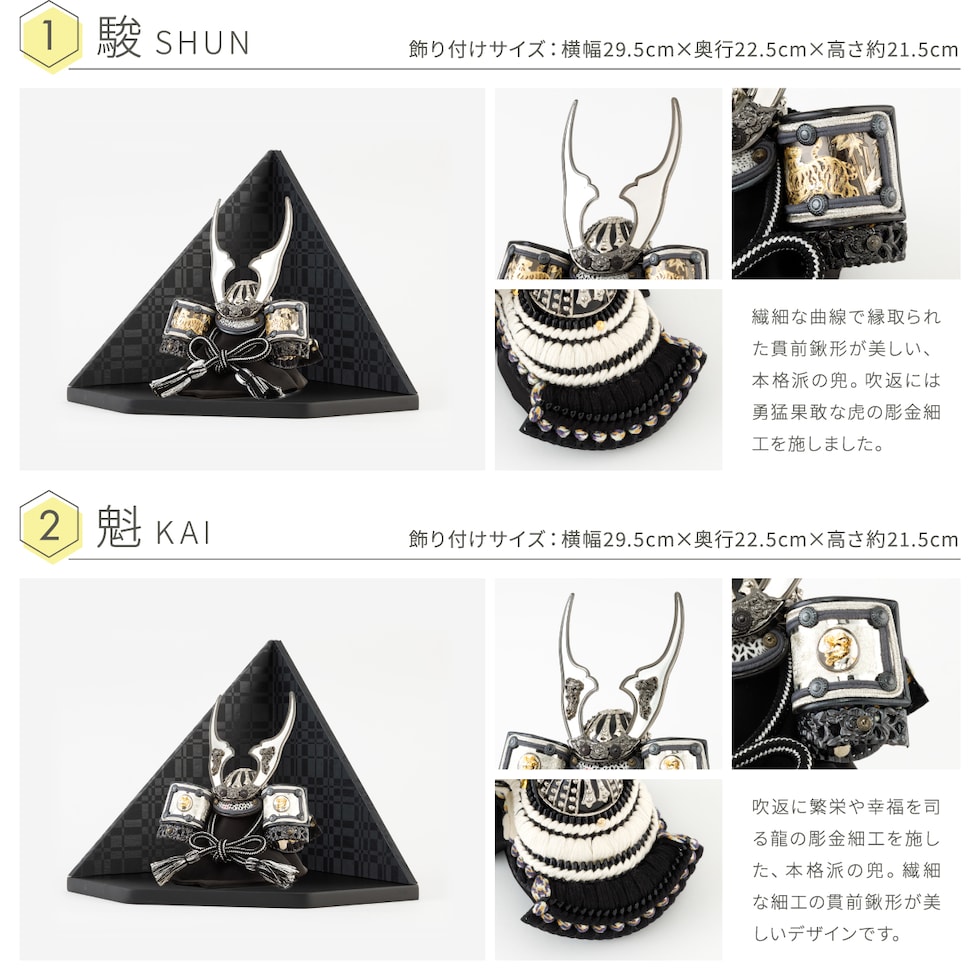 1 駿 SHUN

飾り付けサイズ：横幅29.5cm×奥行22.5cm×高さ約21.5cm

繊細な曲線で縁取られた貫前鍬形が美しい、本格派の兜。吹返には勇猛果敢な虎の彫金細工を施しました。

2 魁 KAI

飾り付けサイズ：横幅29.5cm×奥行22.5cm×高さ約21.5cm

吹返に繁栄や幸福を司る龍の彫金細工を施した、本格派の兜。繊細な細工の貫前鍬形が美しいデザインです。