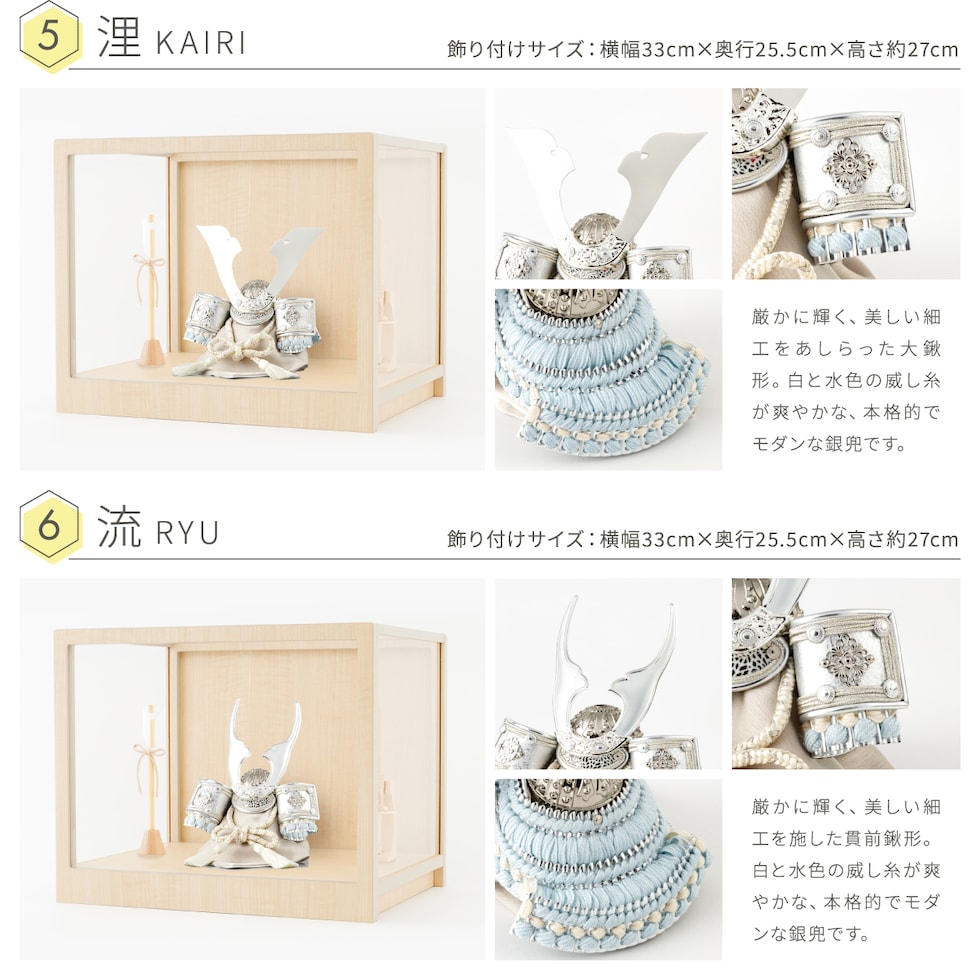 5 浬 KAIRI

飾り付けサイズ：横幅33cm×奥行25.5cm×高さ約27cm

厳かに輝く、美しい細工をあしらった大鍬形。白と水色の威し糸が爽やかな、本格的でモダンな銀兜です。

6 流 RYU

飾り付けサイズ：横幅33cm×奥行25.5cm×高さ約27cm

厳かに輝く、美しい細工を施した貫前鍬形。白と水色の威し糸が爽やかな、本格的でモダンな銀兜です。