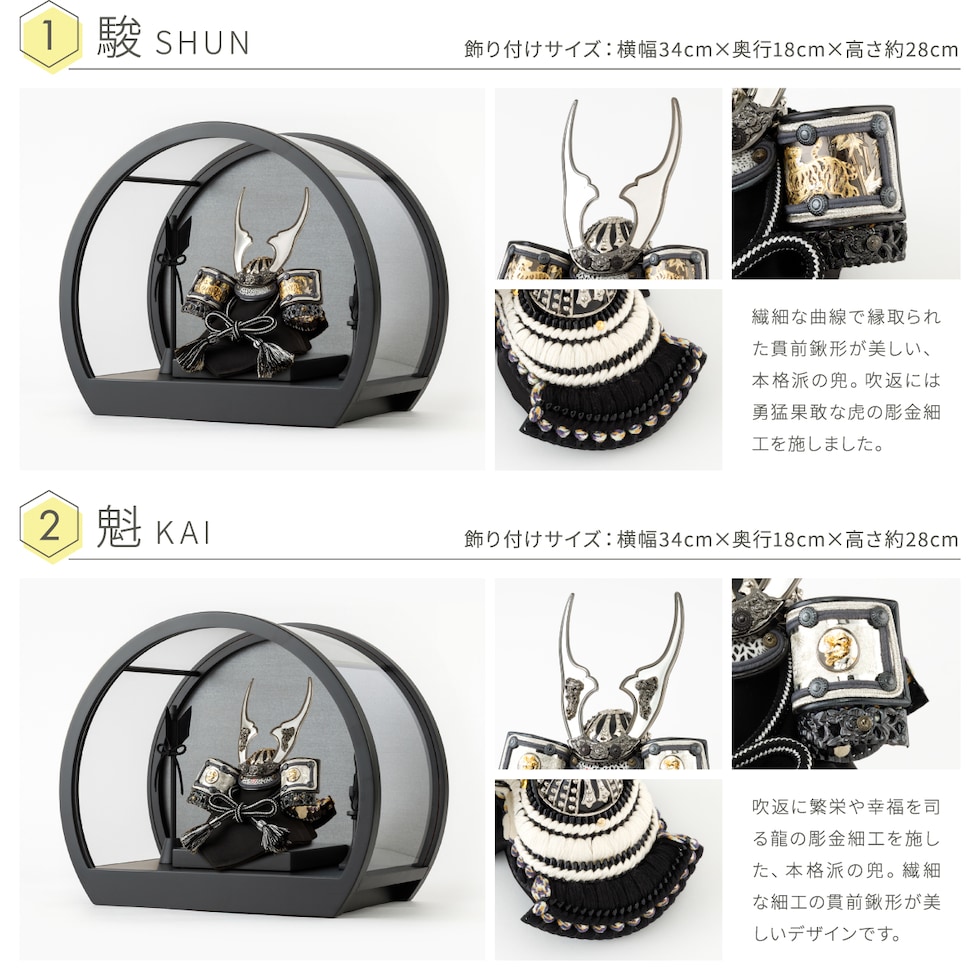 1 駿 SHUN

飾り付けサイズ：横幅34cm×奥行18cm×高さ約28cm

繊細な曲線で縁取られた貫前鍬形が美しい、本格派の兜。吹返には勇猛果敢な虎の彫金細工を施しました。

2 魁 KAI

飾り付けサイズ：横幅34cm×奥行18cm×高さ約28cm

吹返に繁栄や幸福を司る龍の彫金細工を施した、本格派の兜。繊細な細工の貫前鍬形が美しいデザインです。