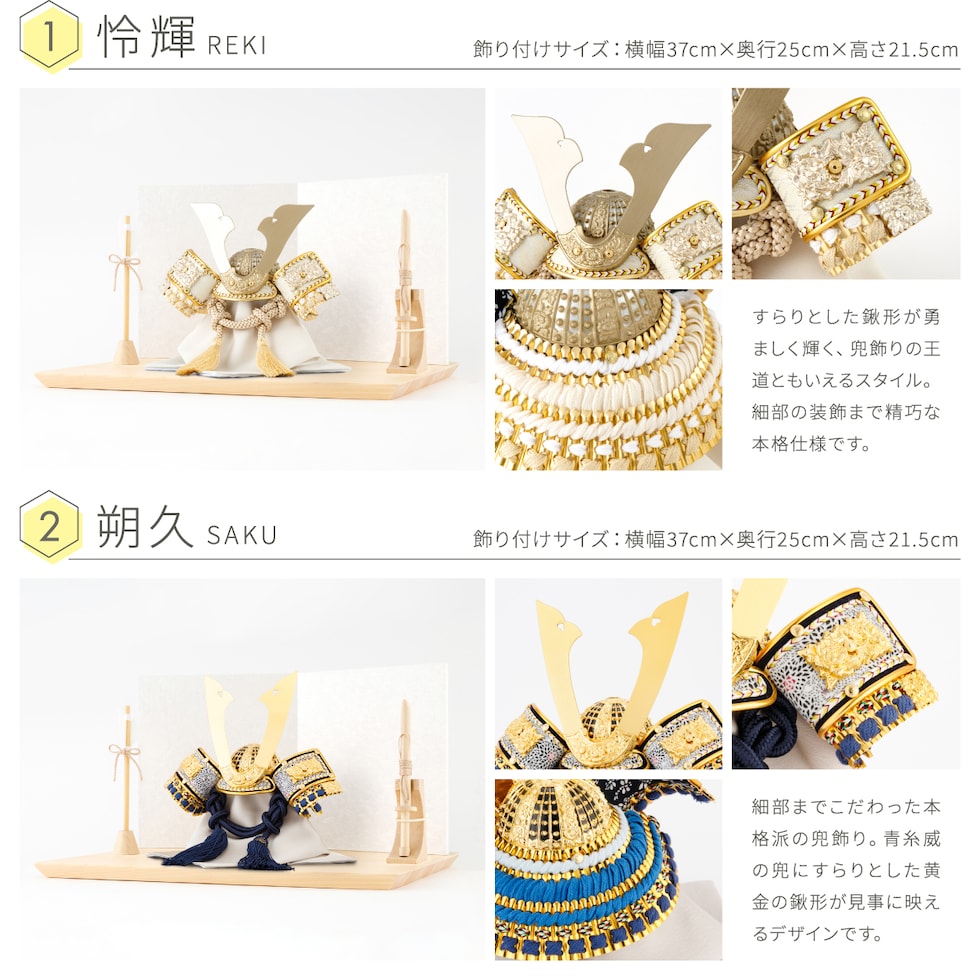 1 怜輝 REKI

飾り付けサイズ：横幅37cm×奥行25cm×高さ21.5cm

すらりとした鍬形が勇ましく輝く、兜飾りの王道ともいえるスタイル。細部の装飾まで精巧な本格仕様です。

2 朔久 SAKU

飾り付けサイズ：横幅37cm×奥行25cm×高さ21.5cm

細部までこだわった本格派の兜飾り。青糸威の兜にすらりとした黄金の鍬形が見事に映えるデザインです。