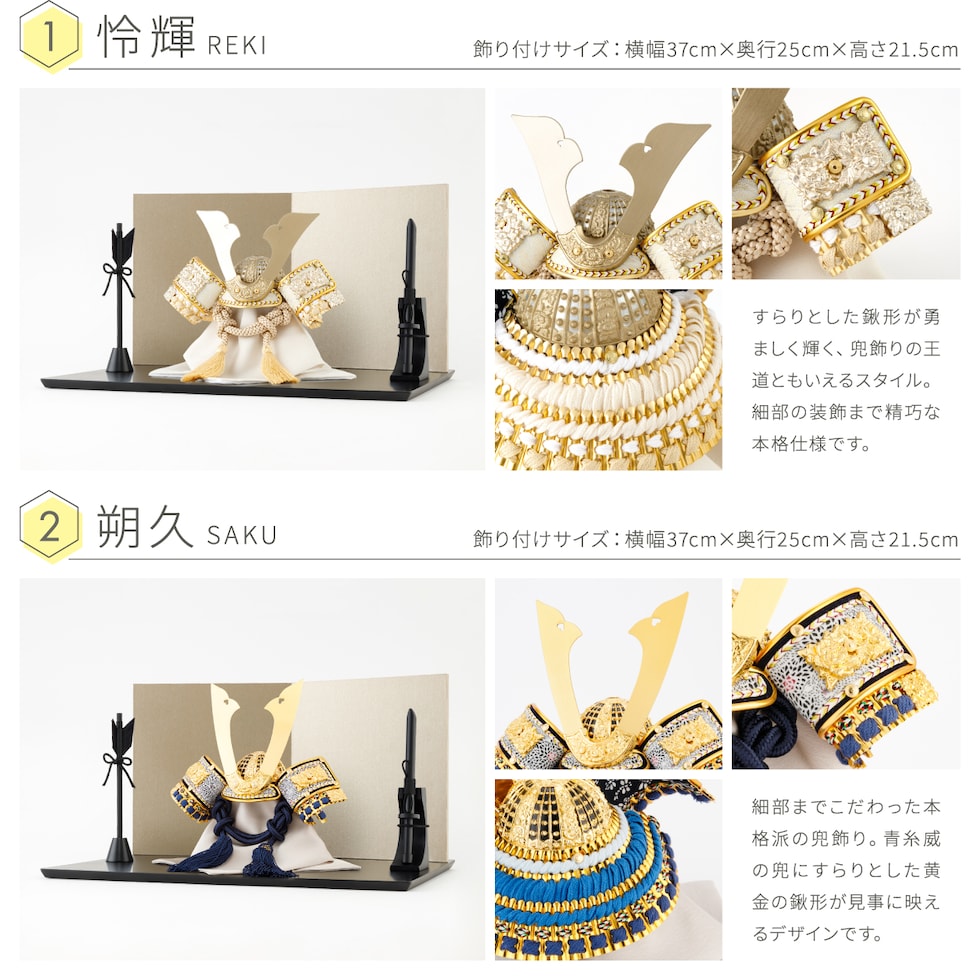 1 怜輝 REKI

飾り付けサイズ：横幅37cm×奥行25cm×高さ21.5cm

すらりとした鍬形が勇ましく輝く、兜飾りの王道ともいえるスタイル。細部の装飾まで精巧な本格仕様です。

2 朔久 SAKU

飾り付けサイズ：横幅37cm×奥行25cm×高さ21.5cm

細部までこだわった本格派の兜飾り。青糸威の兜にすらりとした黄金の鍬形が見事に映えるデザインです。