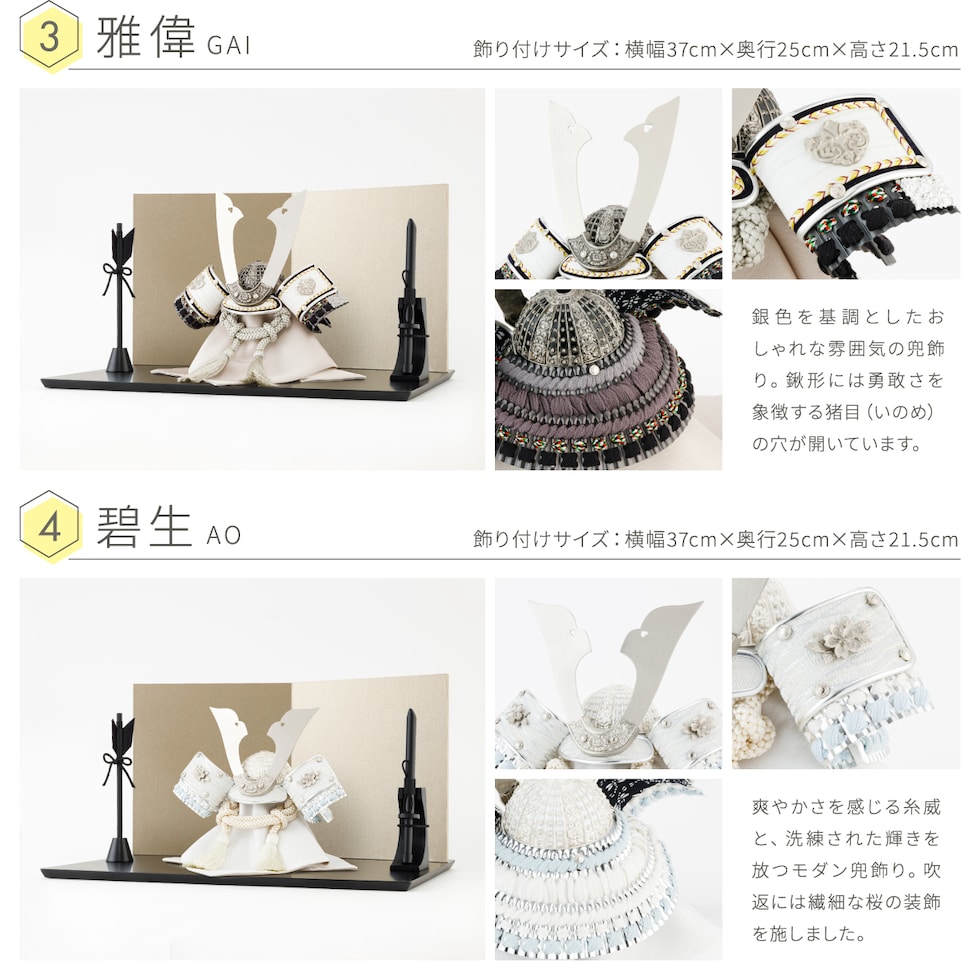 3 雅偉 GAI

飾り付けサイズ：横幅37cm×奥行25cm×高さ21.5cm

銀色を基調としたおしゃれな雰囲気の兜飾り。鍬形には勇敢さを象徴する猪目（いのめ）の穴が開いています。

4 碧生 AO

飾り付けサイズ：横幅37cm×奥行25cm×高さ21.5cm

爽やかさを感じる糸威と、洗練された輝きを放つモダン兜飾り。吹返には繊細な桜の装飾を施しました。