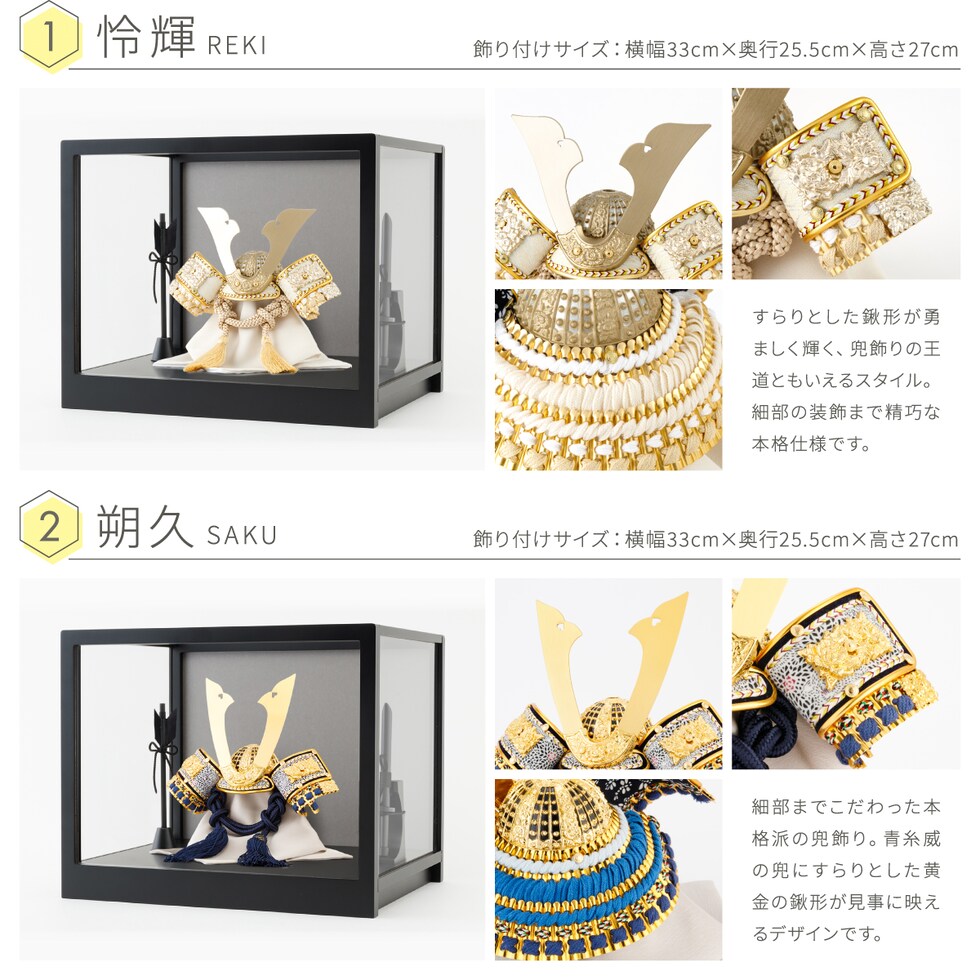 1 怜輝 REKI

飾り付けサイズ：横幅33cm×奥行25.5cm×高さ27cm

すらりとした鍬形が勇ましく輝く、兜飾りの王道ともいえるスタイル。細部の装飾まで精巧な本格仕様です。

2 朔久 SAKU

飾り付けサイズ：横幅33cm×奥行25.5cm×高さ27cm

細部までこだわった本格派の兜飾り。青糸威の兜にすらりとした黄金の鍬形が見事に映えるデザインです。