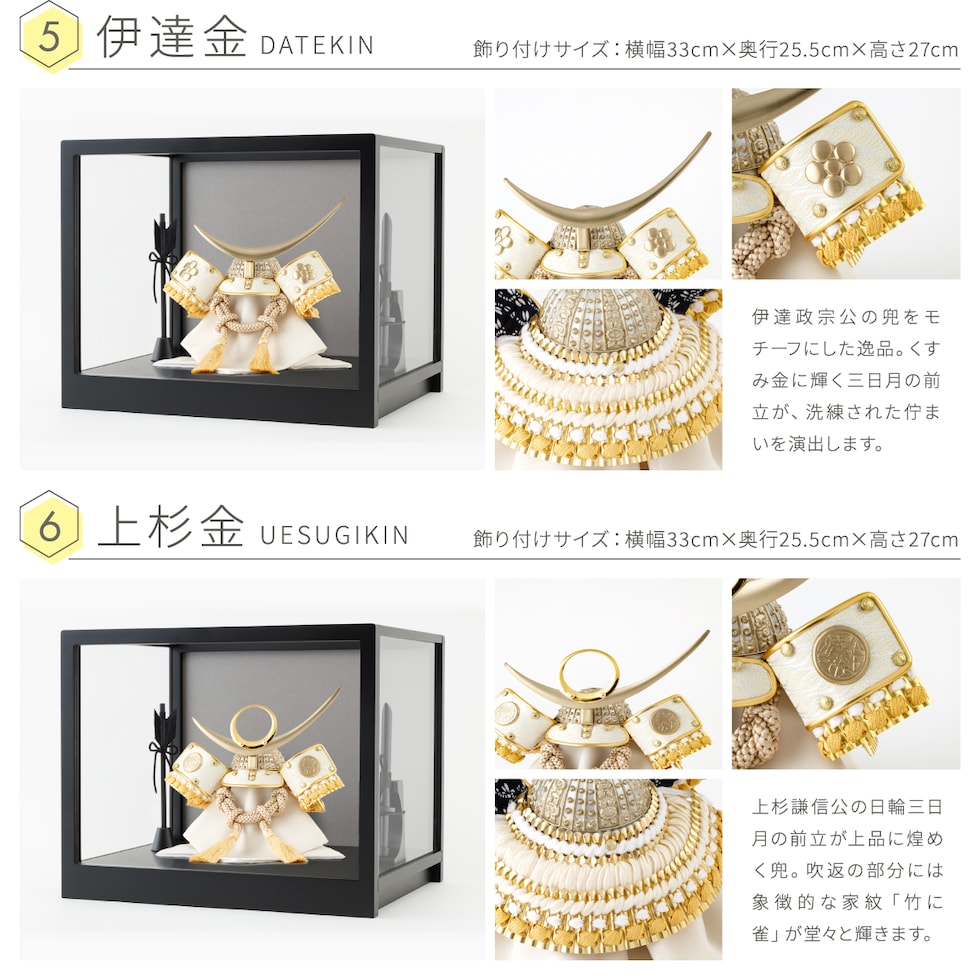 5 伊達金 DATEKIN

飾り付けサイズ：横幅33cm×奥行25.5cm×高さ27cm

伊達政宗公の兜をモチーフにした逸品。くすみ金に輝く三日月の前立が、洗練された佇まいを演出します。

6 上杉金 UESUGIKIN

飾り付けサイズ：横幅33cm×奥行25.5cm×高さ27cm

上杉謙信公の日輪三日月の前立が上品に煌めく兜。吹返の部分には象徴的な家紋「竹に雀」が堂々と輝きます。