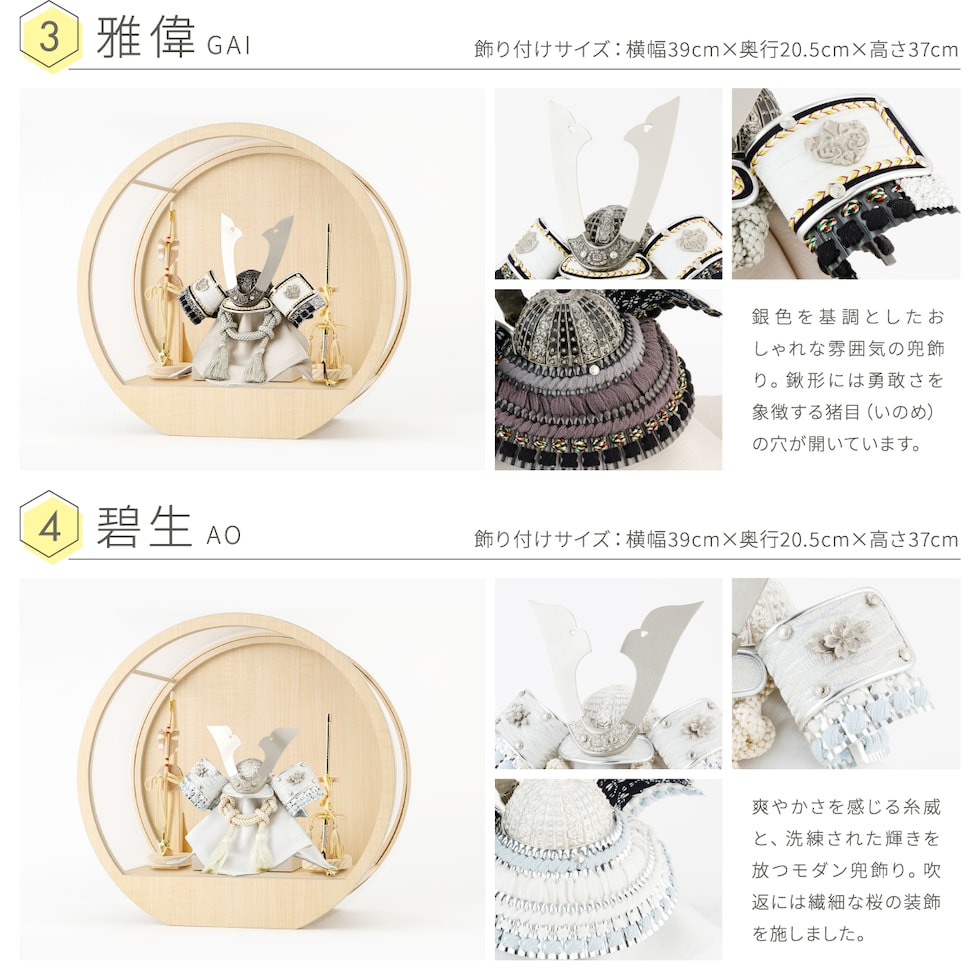 3 雅偉 GAI

飾り付けサイズ：横幅39cm×奥行20.5cm×高さ37cm

銀色を基調としたおしゃれな雰囲気の兜飾り。鍬形には勇敢さを象徴する猪目（いのめ）の穴が開いています。

4 碧生 AO

飾り付けサイズ：横幅39cm×奥行20.5cm×高さ37cm

爽やかさを感じる糸威と、洗練された輝きを放つモダン兜飾り。吹返には繊細な桜の装飾を施しました。