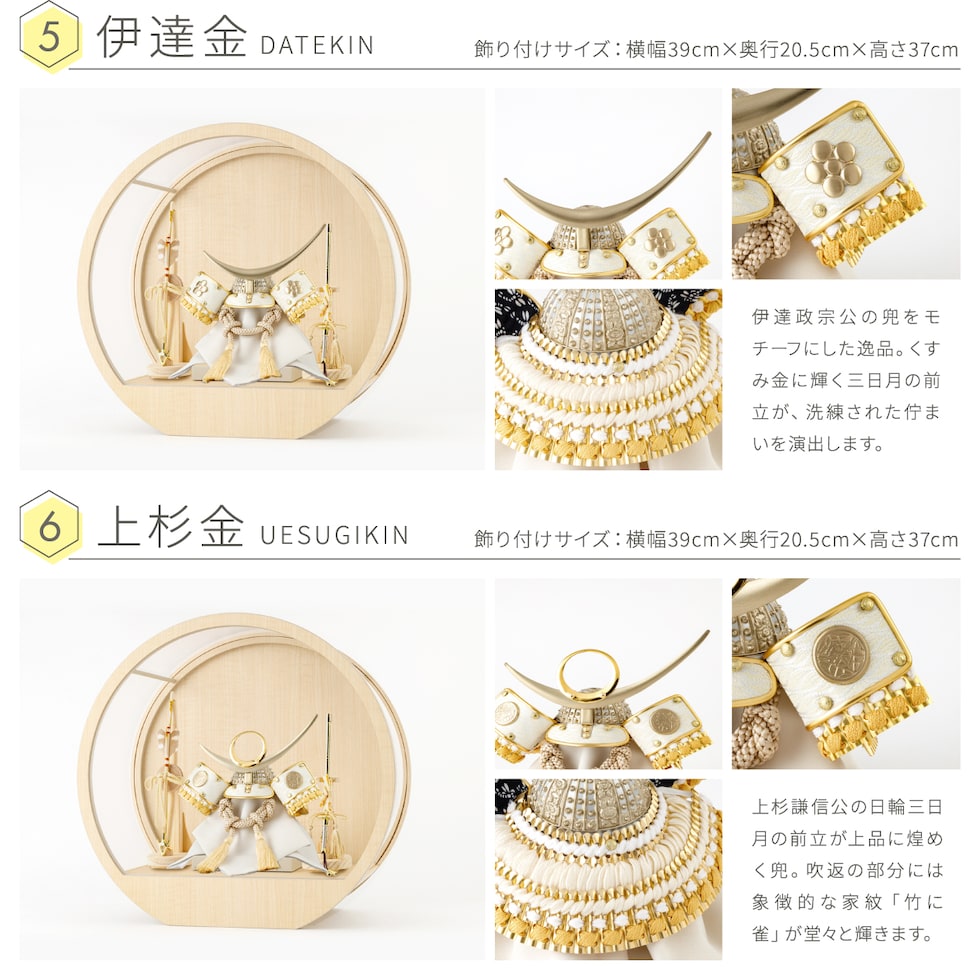 5 伊達金 DATEKIN

飾り付けサイズ：横幅39cm×奥行20.5cm×高さ37cm

伊達政宗公の兜をモチーフにした逸品。くすみ金に輝く三日月の前立が、洗練された佇まいを演出します。

6 上杉金 UESUGIKIN

飾り付けサイズ：横幅39cm×奥行20.5cm×高さ37cm

上杉謙信公の日輪三日月の前立が上品に煌めく兜。吹返の部分には象徴的な家紋「竹に雀」が堂々と輝きます。