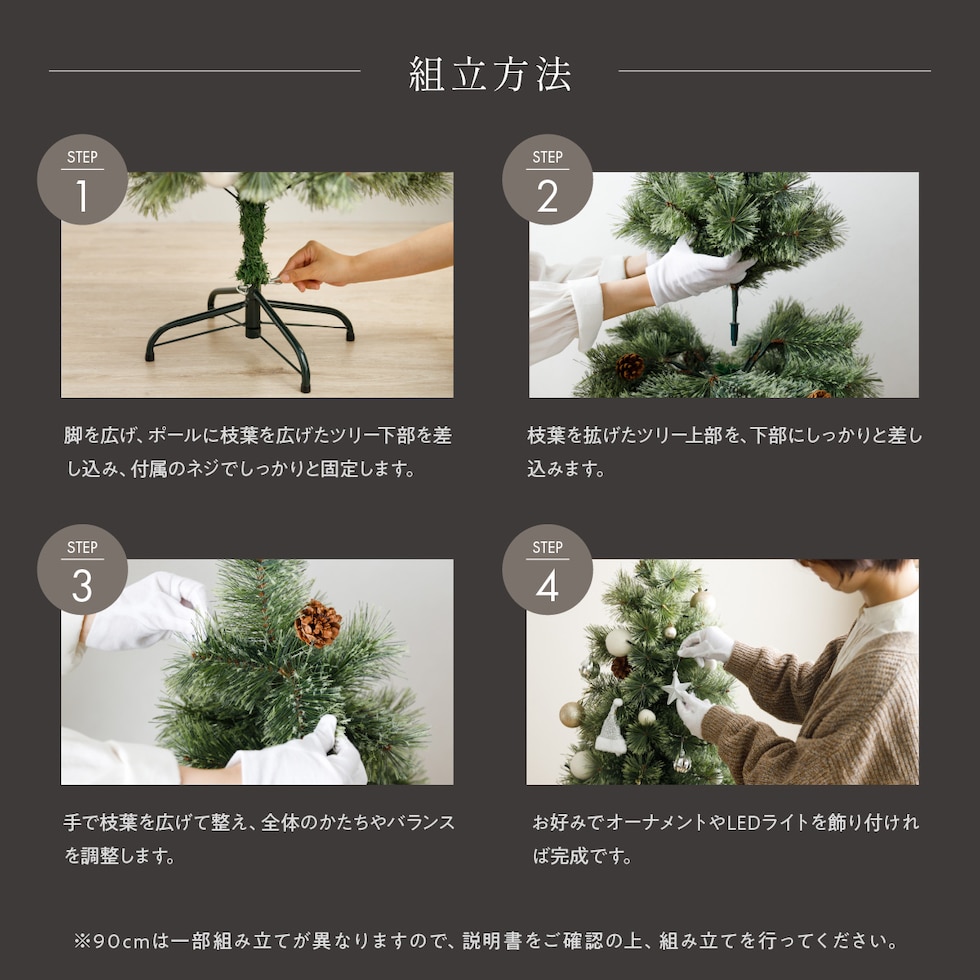 組立方法

STEP
1

脚を広げ、ポールに枝葉を広げたツリー下部を差し込み、付属のネジでしっかりと固定します。

STEP
2

枝葉を拡げたツリー上部を、下部にしっかりと差し込みます。

STEP
3

手で枝葉を広げて整え、全体のかたちやバランスを調整します。

STEP
4

お好みでオーナメントやLEDライトを飾り付ければ完成です。

※90cmは一部組み立てが異なりますので、説明書をご確認の上、組み立てを行ってください。