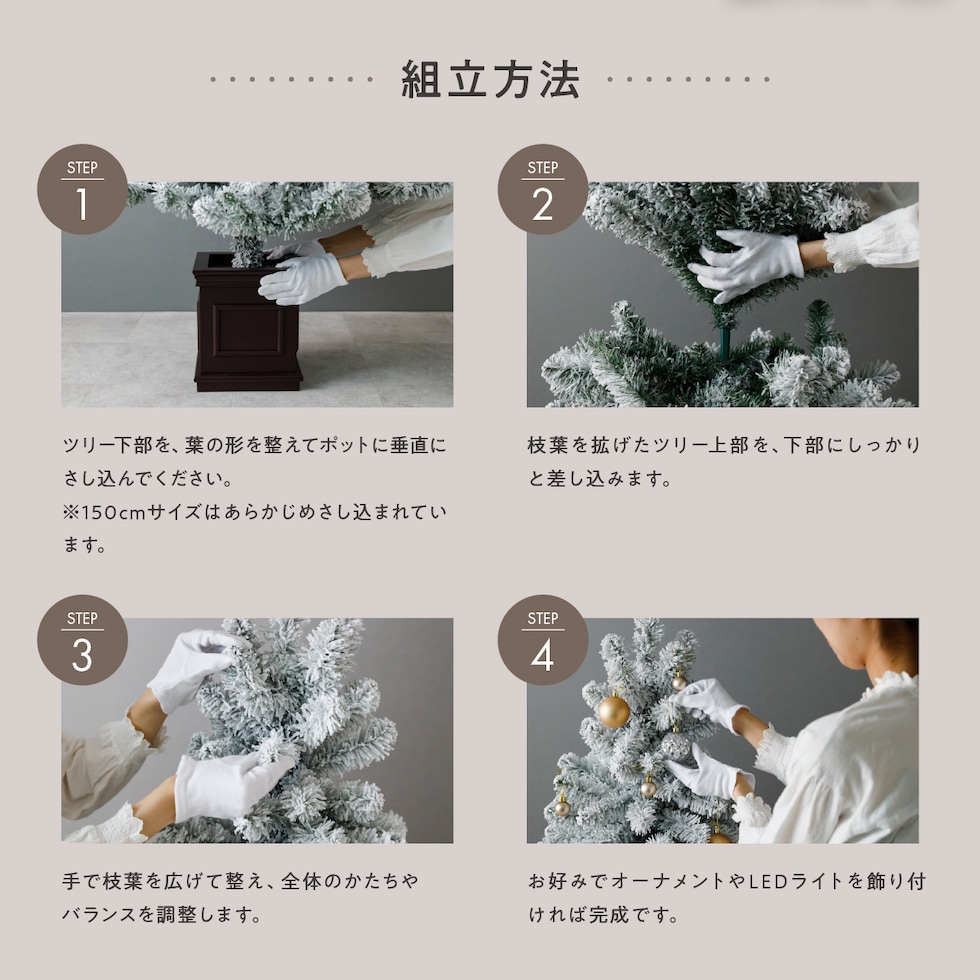 組立方法

STEP
1

ツリー下部を、葉の形を整えてポットに垂直にさし込んでください。
※150cmサイズはあらかじめさし込まれています。

STEP
2

枝葉を拡げたツリー上部を、下部にしっかりと差し込みます。

STEP
3

手で枝葉を広げて整え、全体のかたちやバランスを調整します。

STEP
4

お好みでオーナメントやLEDライトを飾り付ければ完成です。