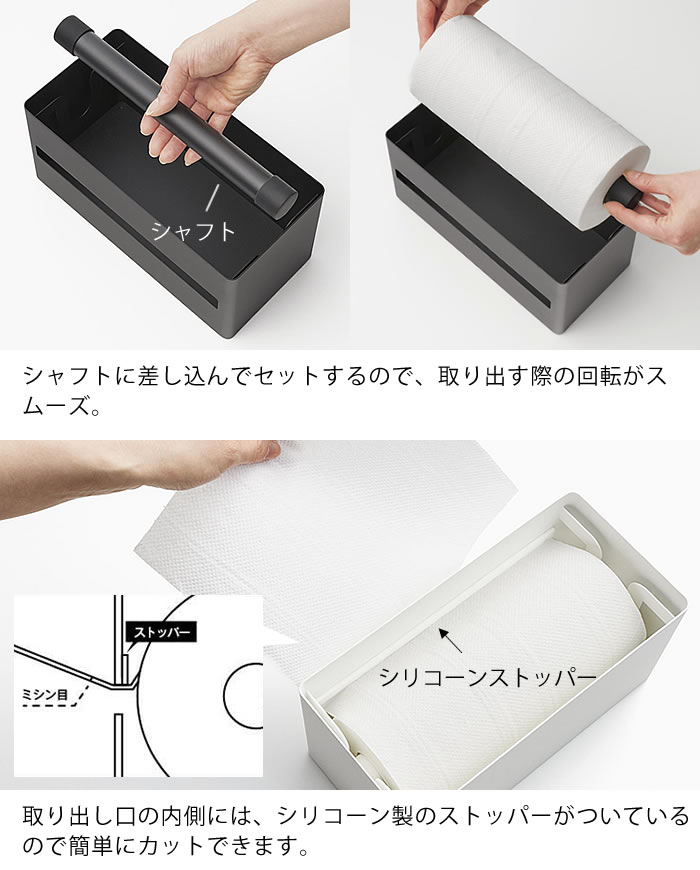 シャフト

シャフトに差し込んでセットするので、取り出す際の回転がスムーズ。

ストッパー

ミシン目

シリコーンストッパー

取り出し口の内側には、シリコーン製のストッパーがついているので簡単にカットできます。