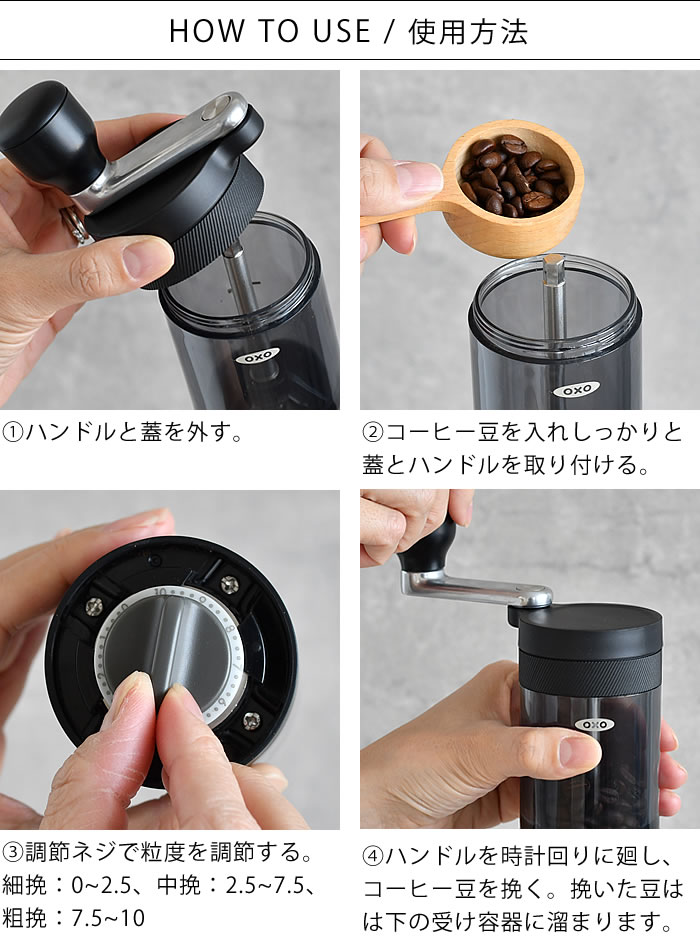 HOW TO USE / 使用方法

OXO

①ハンドルと蓋を外す。

OXO

②コーヒー豆を入れしっかりと蓋とハンドルを取り付ける。

10

8

③調節ネジで粒度を調節する。
細挽：0~2.5、中挽：2.5~7.5、
粗挽：7.5~10

OXO

④ハンドルを時計回りに廻し、コーヒー豆を挽く。挽いた豆はは下の受け容器に溜まります。