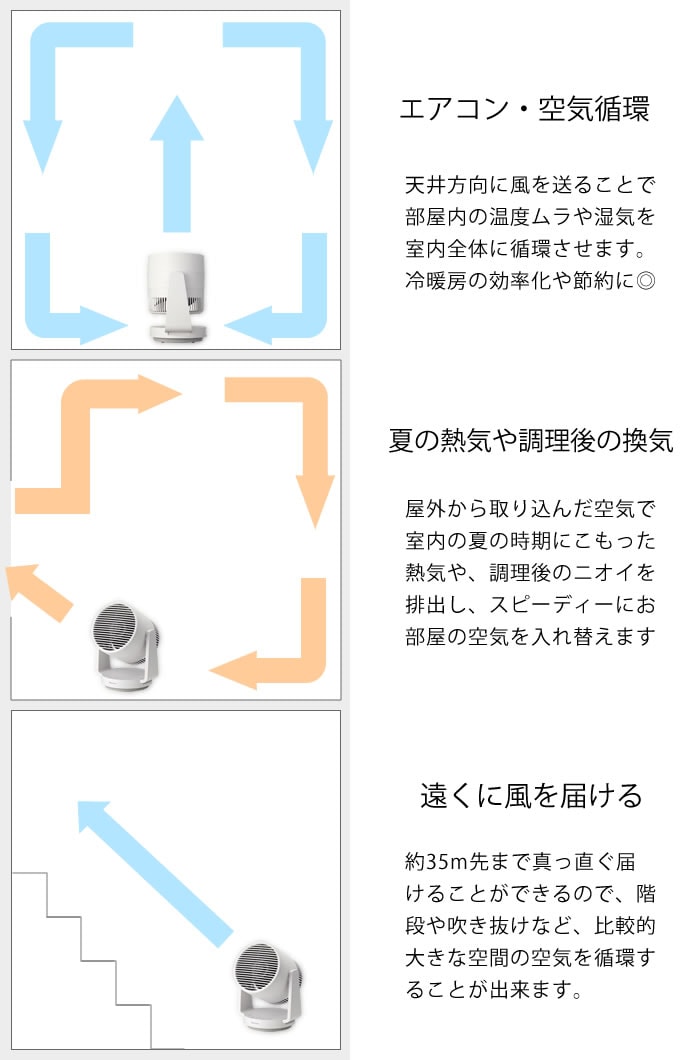 エアコン・空気循環

天井方向に風を送ることで部屋内の温度ムラや湿気を室内全体に循環させます。冷暖房の効率化や節約に◎

夏の熱気や調理後の換気

屋外から取り込んだ空気で室内の夏の時期にこもった熱気や、調理後のニオイを排出し、スピーディーにお部屋の空気を入れ替えます

遠くに風を届ける

約35m先まで真っ直ぐ届けることができるので、階段や吹き抜けなど、比較的大きな空間の空気を循環することが出来ます。