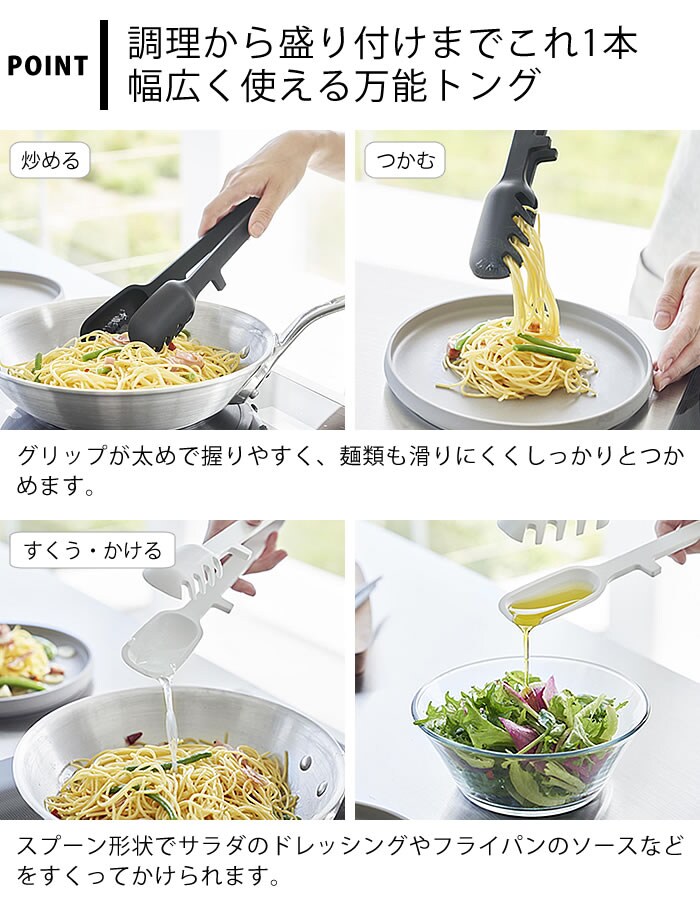 POINT

調理から盛り付けまでこれ1本
幅広く使える万能トング

炒める

つかむ

グリップが太めで握りやすく、麺類も滑りにくくしっかりとつかめます。

すくう・かける

スプーン形状でサラダのドレッシングやフライパンのソースなどをすくってかけられます。