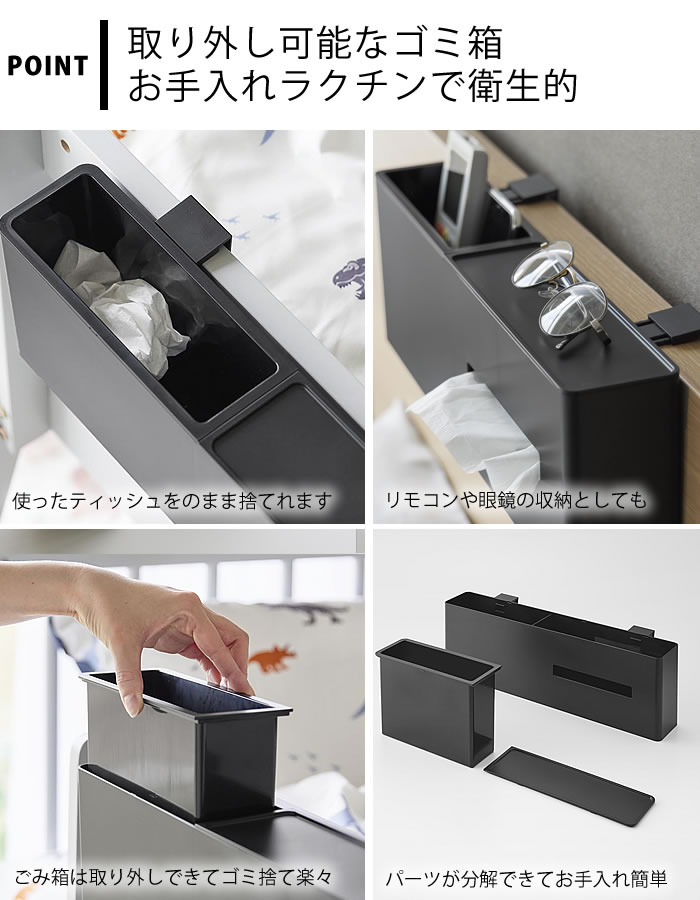 POINT

取り外し可能なゴミ箱
お手入れラクチンで衛生的

使ったティッシュをのまま捨てれます

リモコンや眼鏡の収納としても

ごみ箱は取り外しできてゴミ捨て楽々

パーツが分解できてお手入れ簡単