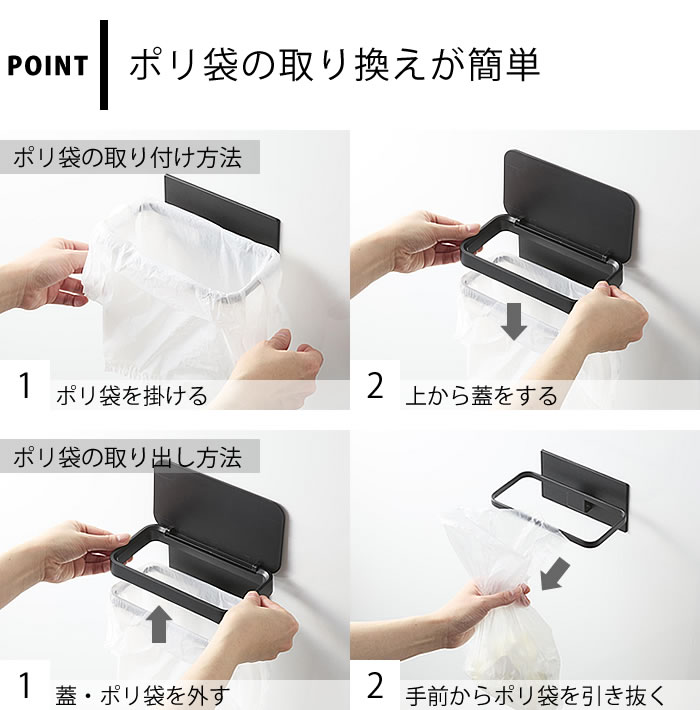 POINT ポリ袋の取り換えが簡単

ポリ袋の取り付け方法

1 ポリ袋を掛ける

2 上から蓋をする

ポリ袋の取り出し方法

1 蓋・ポリ袋を外す

2 手前からポリ袋を引き抜く