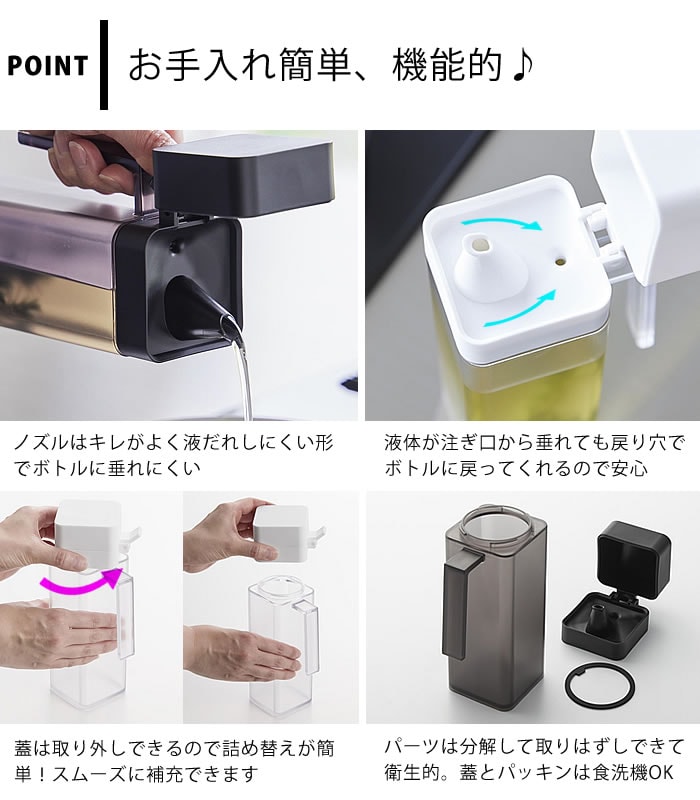 POINT

お手入れ簡単、機能的♪

ノズルはキレがよく液だれしにくい形でボトルに垂れにくい

液体が注ぎ口から垂れても戻り穴でボトルに戻ってくれるので安心

蓋は取り外しできるので詰め替えが簡単！スムーズに補充できます

パーツは分解して取りはずしできて衛生的。蓋とパッキンは食洗機OK