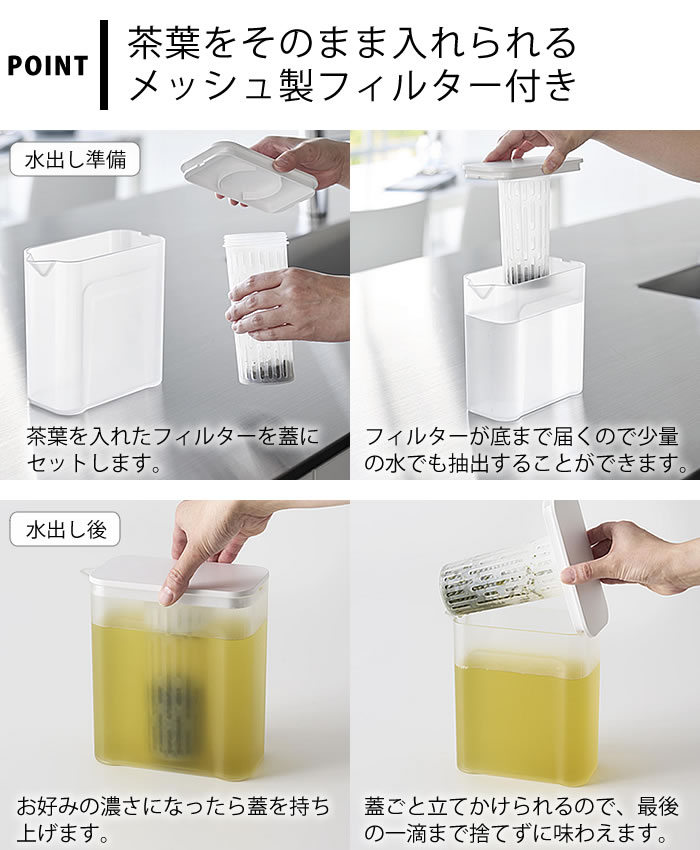 POINT

茶葉をそのまま入れられるメッシュ製フィルター付き

水出し準備

茶葉を入れたフィルターを蓋にセットします。

フィルターが底まで届くので少量の水でも抽出することができます。

水出し後

お好みの濃さになったら蓋を持ち上げます。

蓋ごと立てかけられるので、最後の一滴まで捨てずに味わえます。