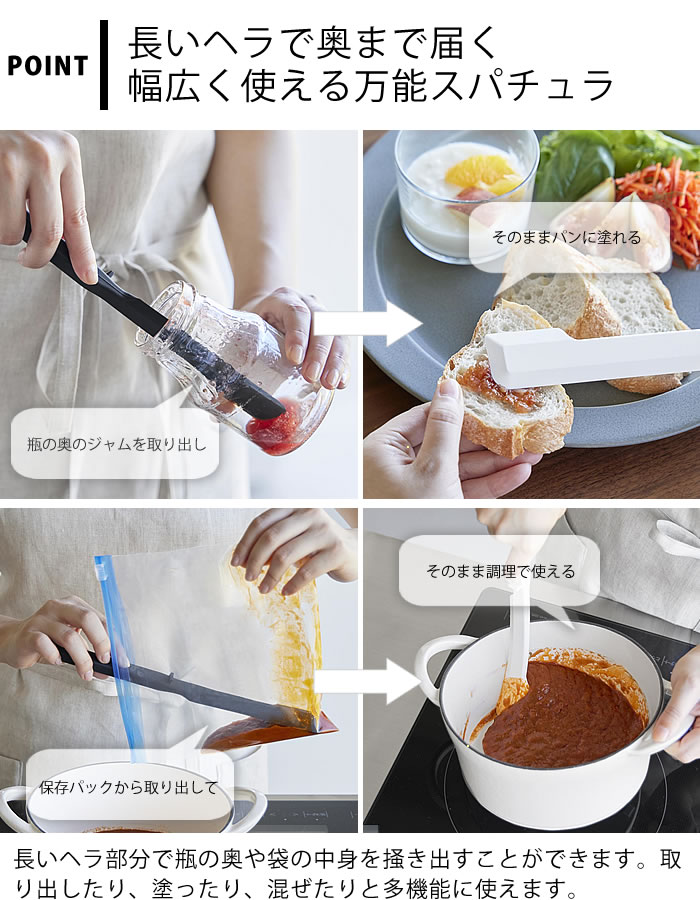 POINT

長いヘラで奥まで届く
幅広く使える万能スパチュラ

瓶の奥のジャムを取り出し

そのままパンに塗れる

保存パックから取り出して

そのまま調理で使える

長いヘラ部分で瓶の奥や袋の中身を掻き出すことができます。取り出したり、塗ったり、混ぜたりと多機能に使えます。