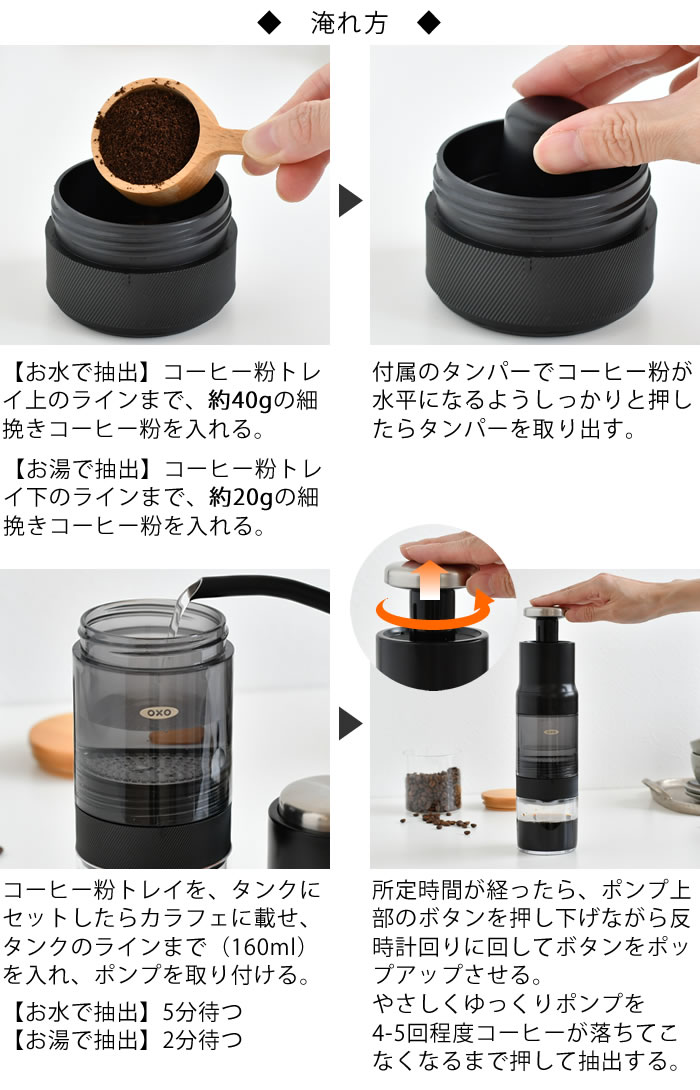 ◆ 淹れ方 ◆

【お水で抽出】コーヒー粉トレイ上のラインまで、約40gの細挽きコーヒー粉を入れる。

【お湯で抽出】コーヒー粉トレイ下のラインまで、約20gの細挽きコーヒー粉を入れる。

付属のタンパーでコーヒー粉が水平になるようしっかりと押したらタンパーを取り出す。

OXO

コーヒー粉トレイを、タンクにセットしたらカラフェに載せ、タンクのラインまで（160ml）を入れ、ポンプを取り付ける。

【お水で抽出】5分待つ
【お湯で抽出】2分待つ

所定時間が経ったら、ポンプ上部のボタンを押し下げながら反時計回りに回してボタンをポップアップさせる。
やさしくゆっくりポンプを4-5回程度コーヒーが落ちてこなくなるまで押して抽出する。