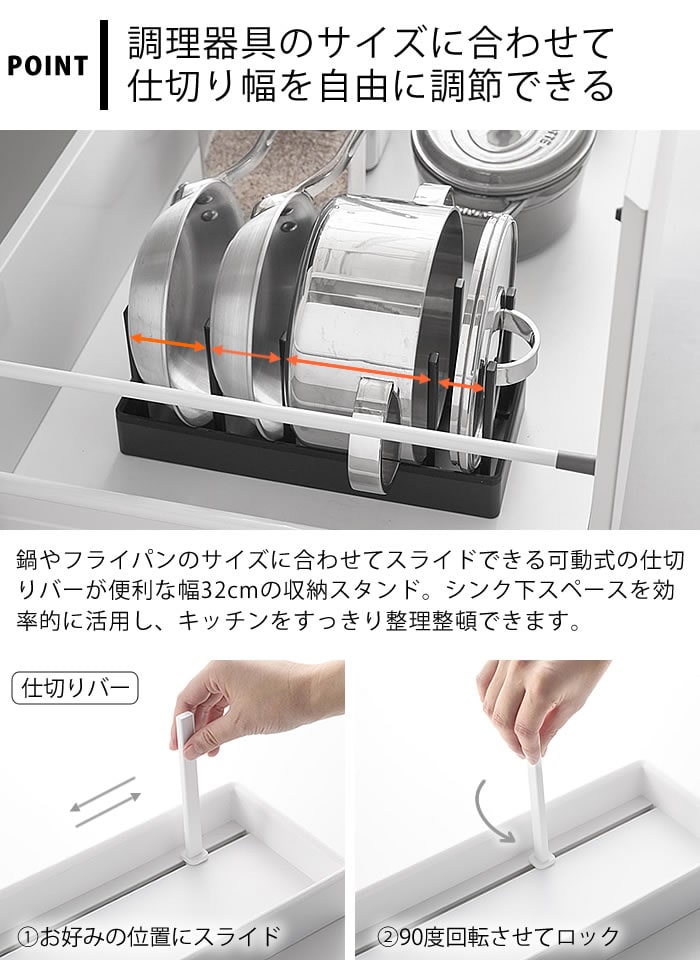 POINT

調理器具のサイズに合わせて仕切り幅を自由に調節できる

鍋やフライパンのサイズに合わせてスライドできる可動式の仕切りバーが便利な幅32cmの収納スタンド。シンク下スペースを効率的に活用し、キッチンをすっきり整理整頓できます。

仕切りバー

①お好みの位置にスライド

②90度回転させてロック