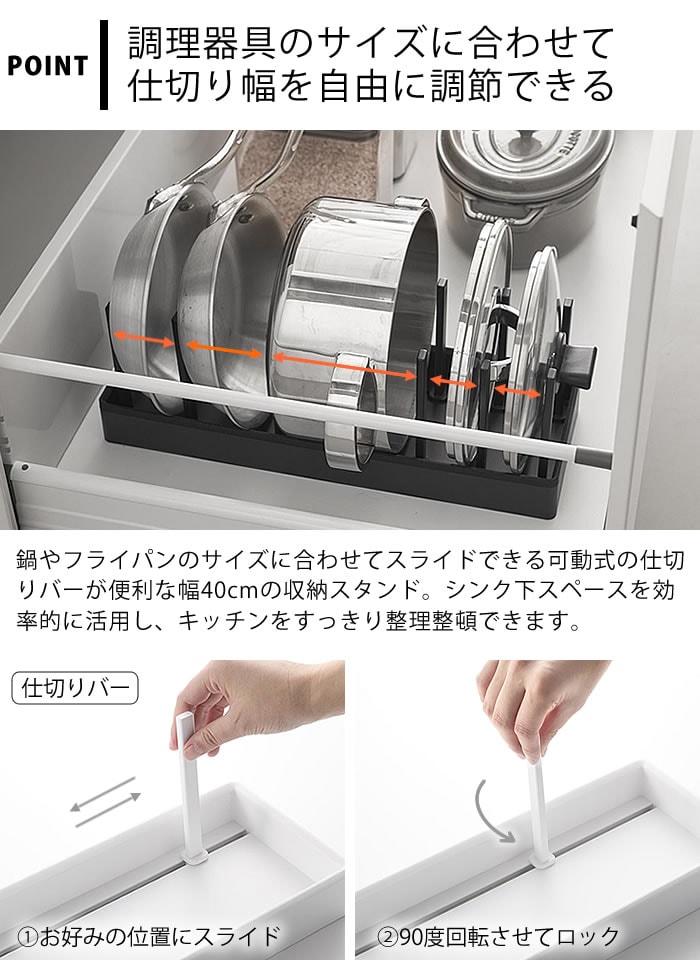 POINT

調理器具のサイズに合わせて仕切り幅を自由に調節できる

鍋やフライパンのサイズに合わせてスライドできる可動式の仕切りバーが便利な幅40cmの収納スタンド。シンク下スペースを効率的に活用し、キッチンをすっきり整理整頓できます。

仕切りバー

①お好みの位置にスライド

②90度回転させてロック