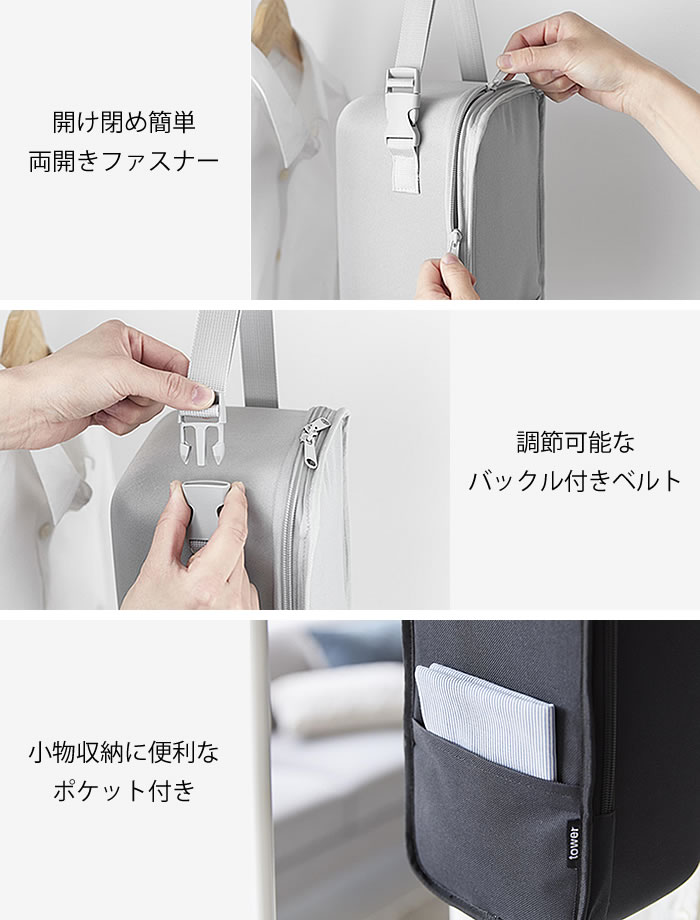 開け閉め簡単
両開きファスナー

調節可能な
バックル付きベルト

小物収納に便利な
ポケット付き

tower