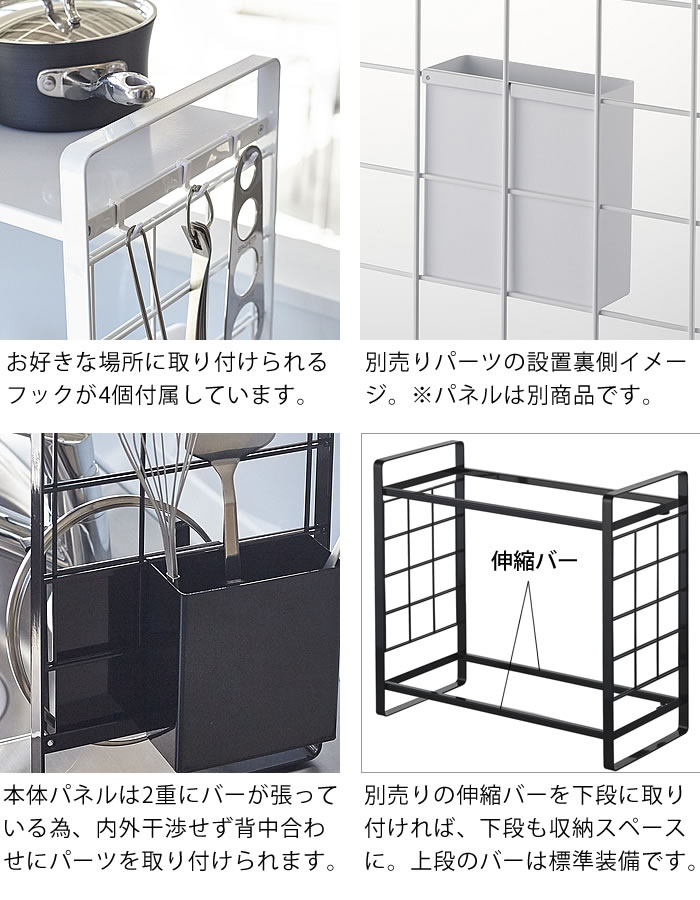 お好きな場所に取り付けられるフックが4個付属しています。

別売りパーツの設置裏側イメージ。※パネルは別商品です。

伸縮バー

本体パネルは2重にバーが張っている為、内外干渉せず背中合わせにパーツを取り付けられます。

別売りの伸縮バーを下段に取り付ければ、下段も収納スペースに。上段のバーは標準装備です。