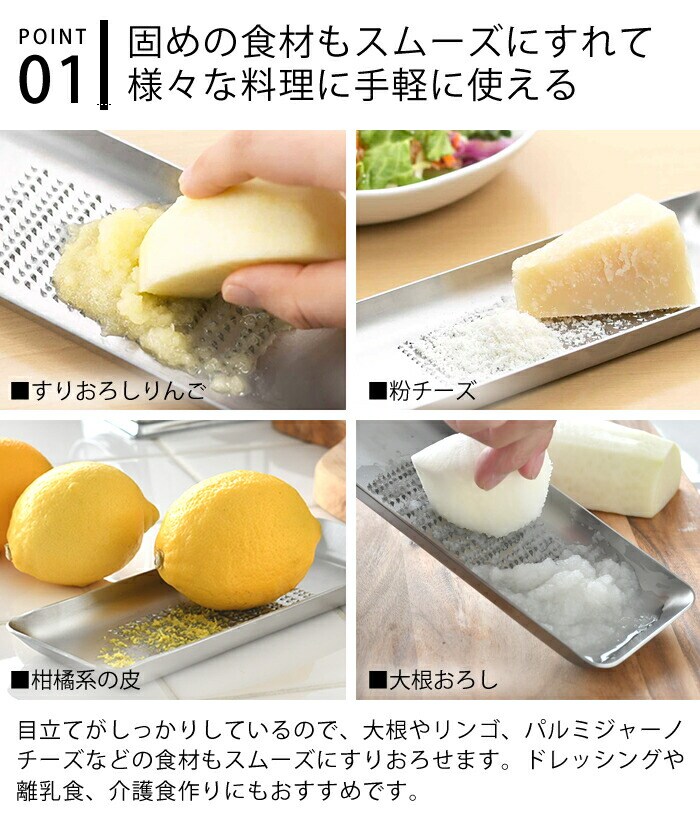 POINT 01

固めの食材もスムーズにすれて様々な料理に手軽に使える

■すりおろしりんご

■粉チーズ

■柑橘系の皮

■大根おろし

目立てがしっかりしているので、大根やリンゴ、パルミジャーノチーズなどの食材もスムーズにすりおろせます。ドレッシングや離乳食、介護食作りにもおすすめです。