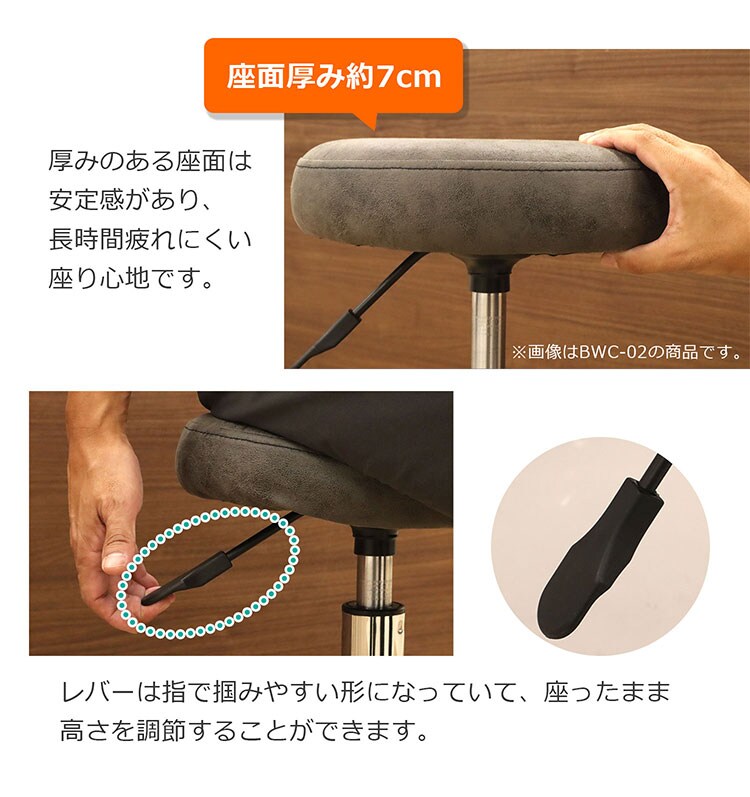 座面厚み約7cm

厚みのある座面は安定感があり、長時間疲れにくい座り心地です。

※画像はBWC-02の商品です。

レバーは指で掴みやすい形になっていて、座ったまま高さを調節することができます。