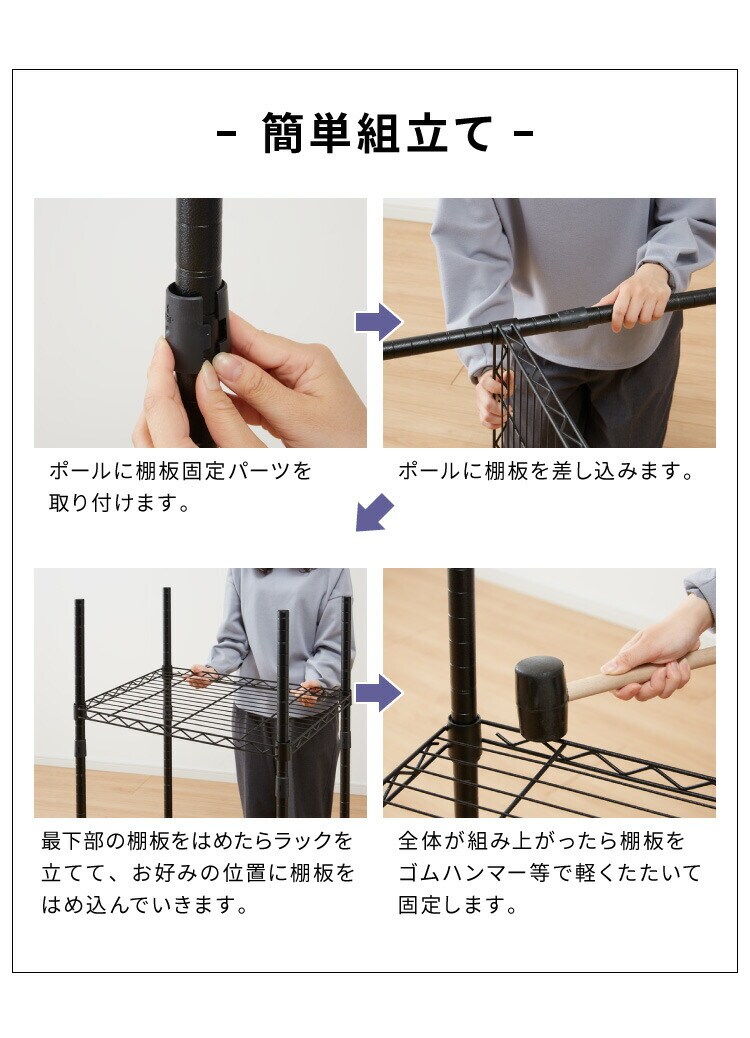 - 簡単組立て -

ポールに棚板固定パーツを取り付けます。

ポールに棚板を差し込みます。

最下部の棚板をはめたらラックを立てて、お好みの位置に棚板をはめ込んでいきます。

全体が組み上がったら棚板をゴムハンマー等で軽くたたいて固定します。