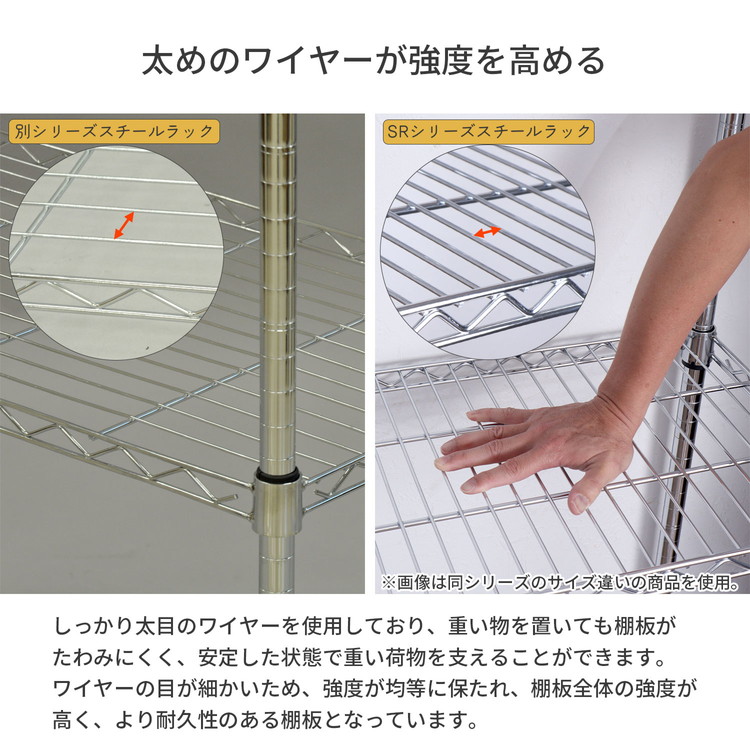 太めのワイヤーが強度を高める

別シリーズスチールラック

SRシリーズスチールラック

※画像は同シリーズのサイズ違いの商品を使用。

しっかり太目のワイヤーを使用しており、重い物を置いても棚板がたわみにくく、安定した状態で重い荷物を支えることができます。ワイヤーの目が細かいため、強度が均等に保たれ、棚板全体の強度が高く、より耐久性のある棚板となっています。