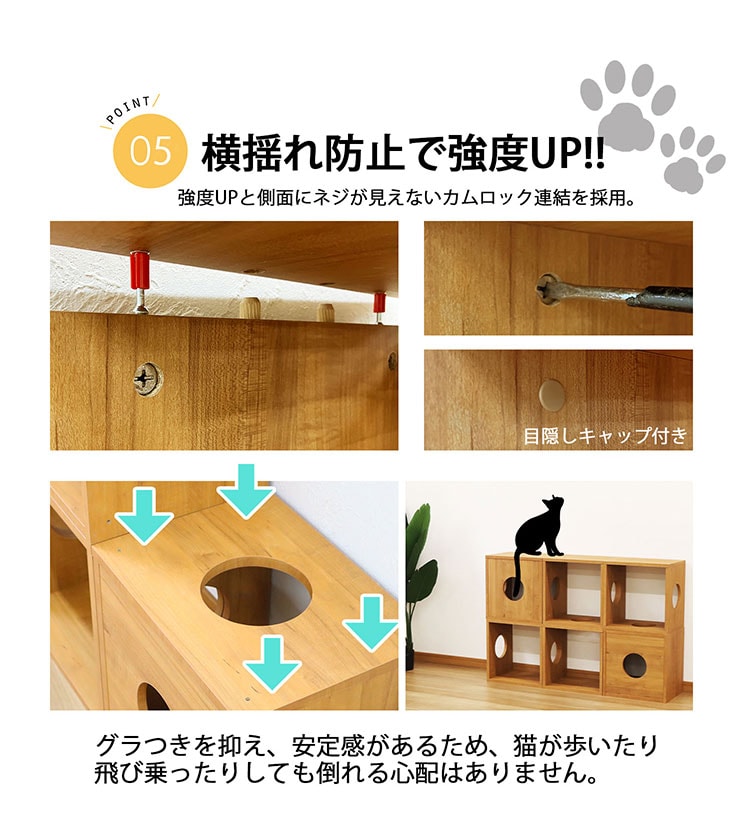 POINT
05 横揺れ防止で強度UP!!
強度UPと側面にネジが見えないカムロック連結を採用。

目隠しキャップ付き

グラつきを抑え、安定感があるため、猫が歩いたり飛び乗ったりしても倒れる心配はありません。