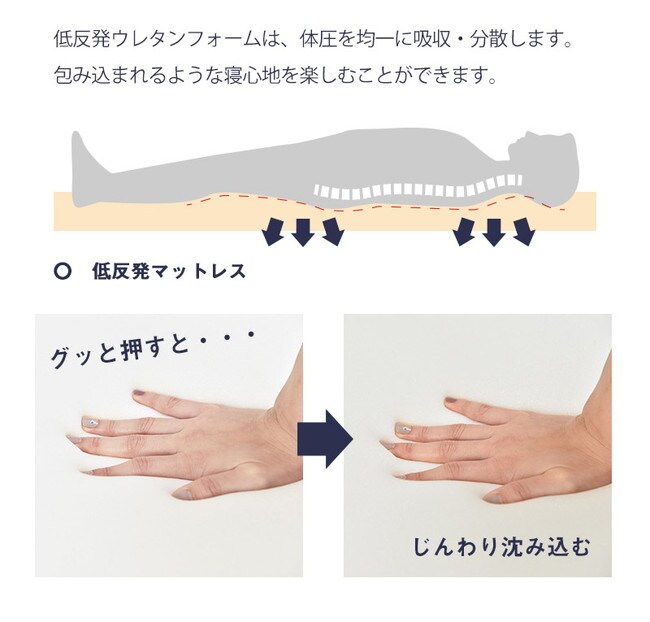 低反発ウレタンフォームは、体圧を均一に吸収・分散します。
包み込まれるような寝心地を楽しむことができます。

○ 低反発マットレス

グッと押すと・・・

じんわり沈み込む