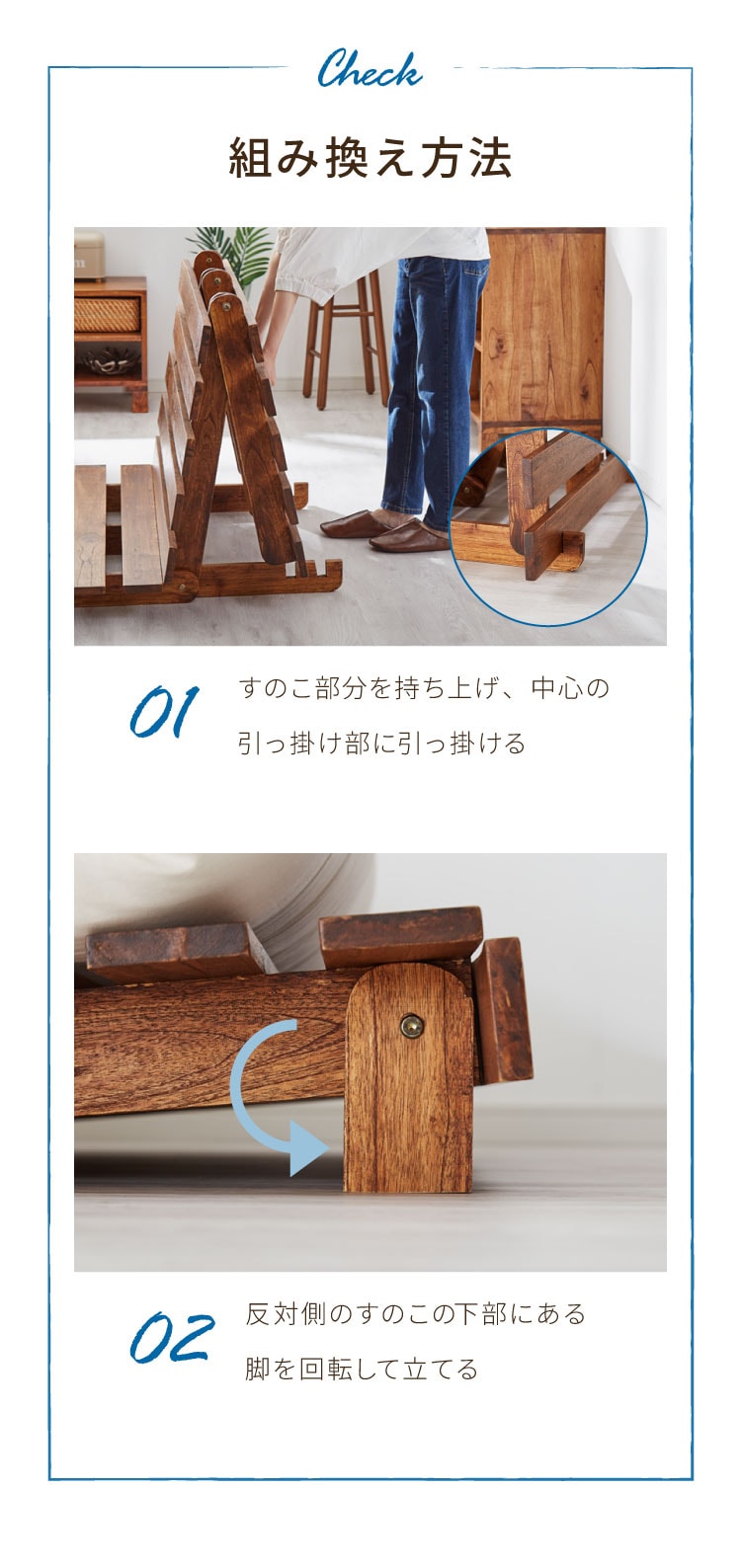 Check

組み換え方法

01

すのこ部分を持ち上げ、中心の引っ掛け部に引っ掛ける

02

反対側のすのこの下部にある脚を回転して立てる