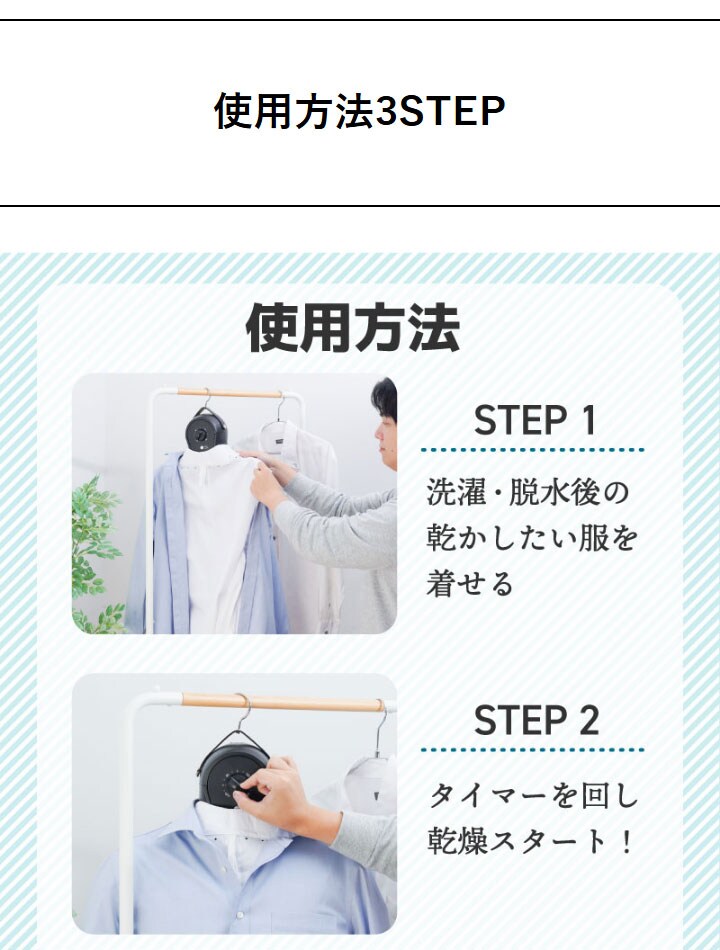 使用方法3STEP

使用方法

STEP 1

洗濯・脱水後の乾かしたい服を着せる

STEP 2

タイマーを回し乾燥スタート！