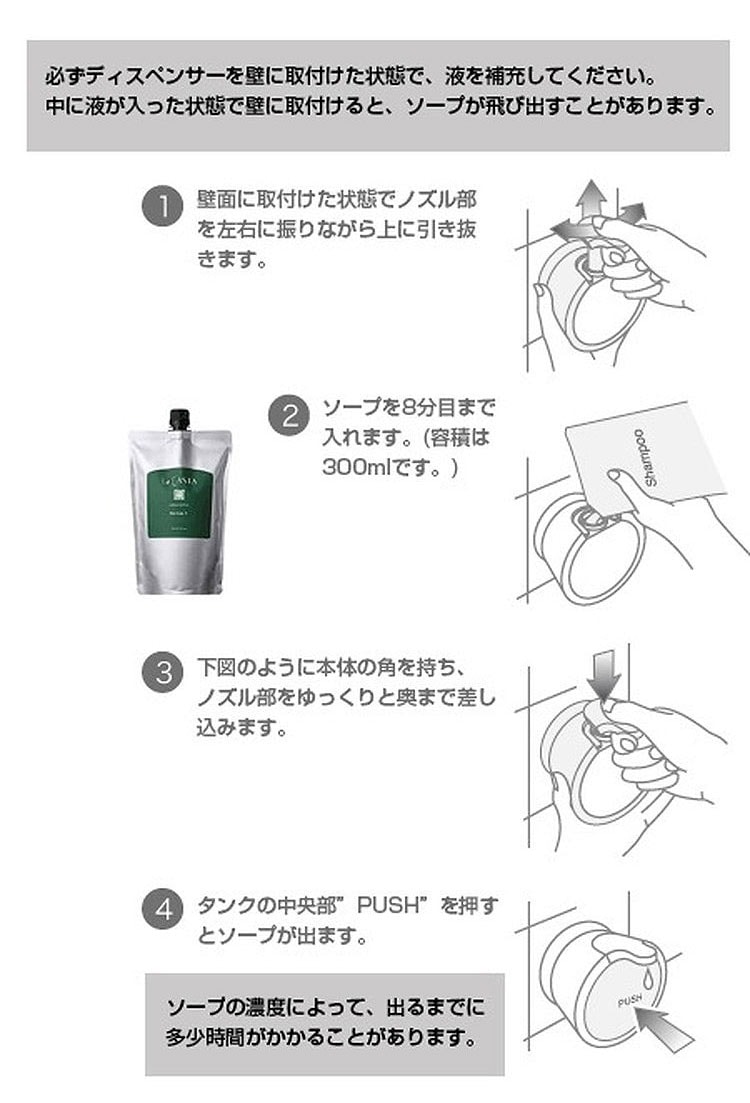 必ずディスペンサーを壁に取付けた状態で、液を補充してください。
中に液が入った状態で壁に取付けると、ソープが飛び出すことがあります。

1 壁面に取付けた状態でノズル部を左右に振りながら上に引き抜きます。

2 ソープを8分目まで入れます。(容積は300mlです。)

Shampoo

3 下図のように本体の角を持ち、ノズル部をゆっくりと奥まで差し込みます。

4 タンクの中央部”PUSH”を押すとソープが出ます。

PUSH

ソープの濃度によって、出るまでに多少時間がかかることがあります。