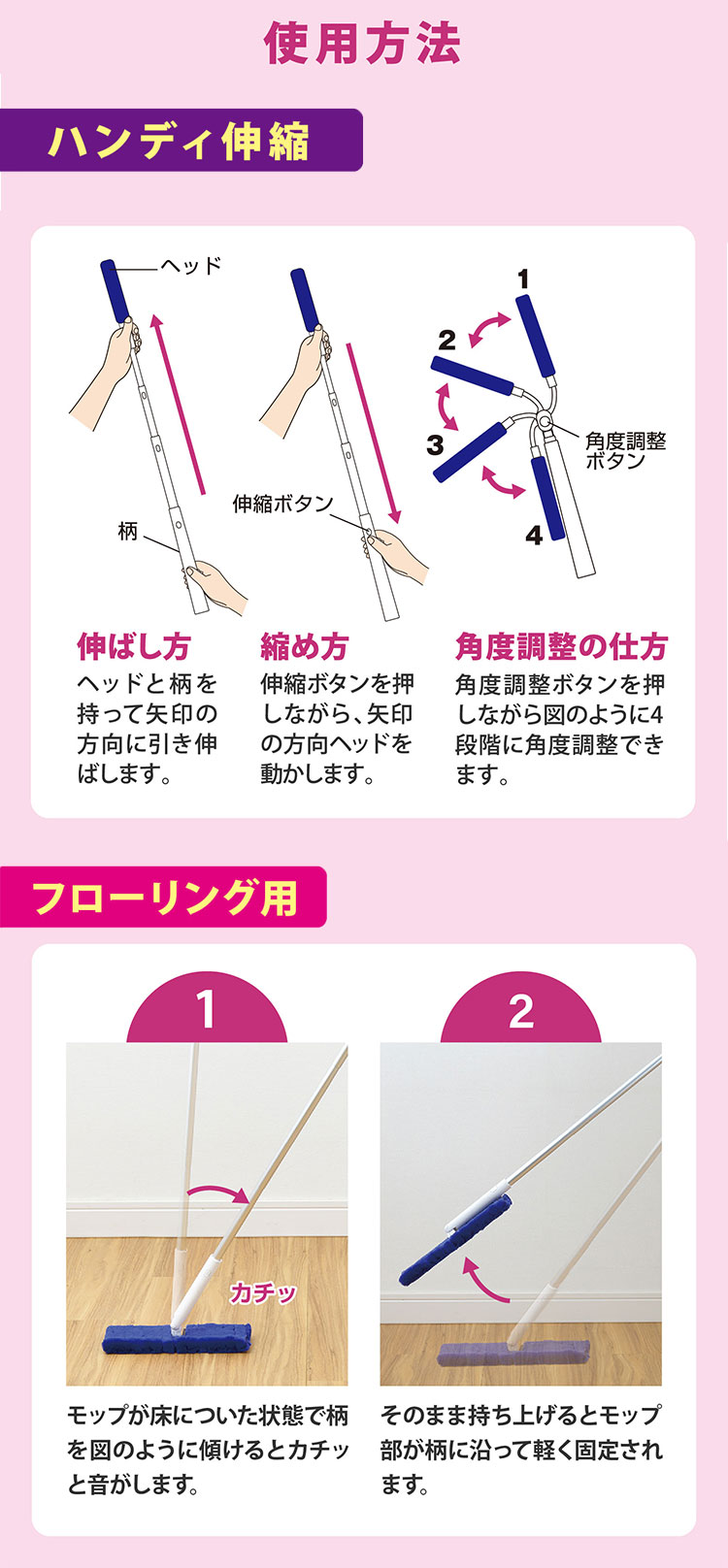 使用方法

ハンディ伸縮

ヘッド

柄

伸縮ボタン

1
2
3
4

角度調整ボタン

伸ばし方
ヘッドと柄を持って矢印の方向に引き伸ばします。

縮め方
伸縮ボタンを押しながら、矢印の方向ヘッドを動かします。

角度調整の仕方
角度調整ボタンを押しながら図のように4段階に角度調整できます。

フローリング用

1

カチッ

モップが床についた状態で柄を図のように傾けるとカチッと音がします。

2

そのまま持ち上げるとモップ部が柄に沿って軽く固定されます。