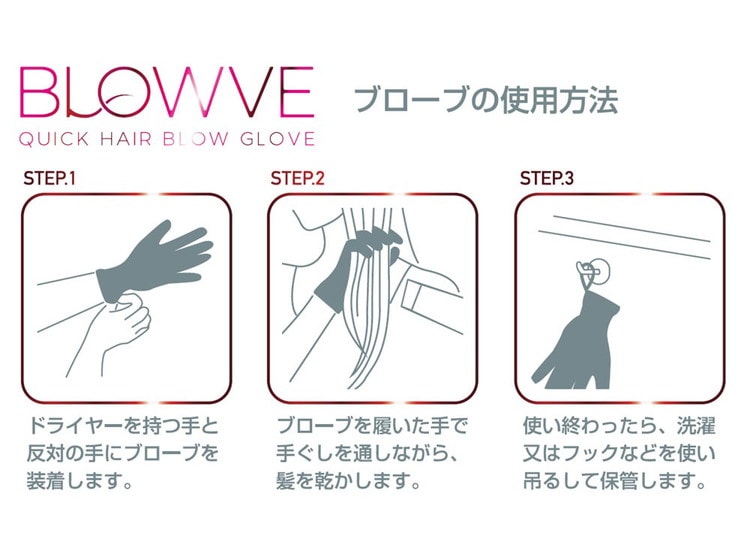 BLOWVE
QUICK HAIR BLOW GLOVE

ブローブの使用方法

STEP.1

ドライヤーを持つ手と反対の手にブローブを装着します。

STEP.2

ブローブを履いた手で手ぐしを通しながら、髪を乾かします。

STEP.3

使い終わったら、洗濯又はフックなどを使い吊るして保管します。