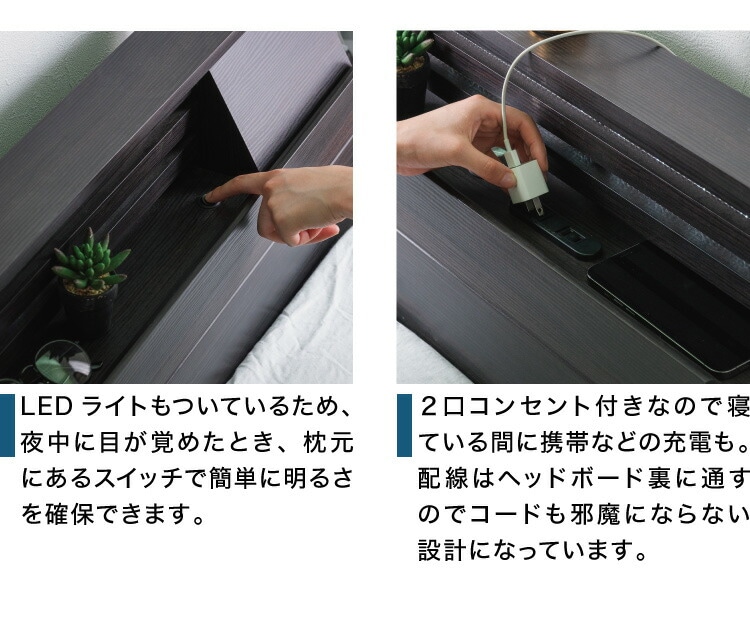 LED ライトもついているため、夜中に目が覚めたとき、枕元にあるスイッチで簡単に明るさを確保できます。

２口コンセント付きなので寝ている間に携帯などの充電も。配線はヘッドボード裏に通すのでコードも邪魔にならない設計になっています。