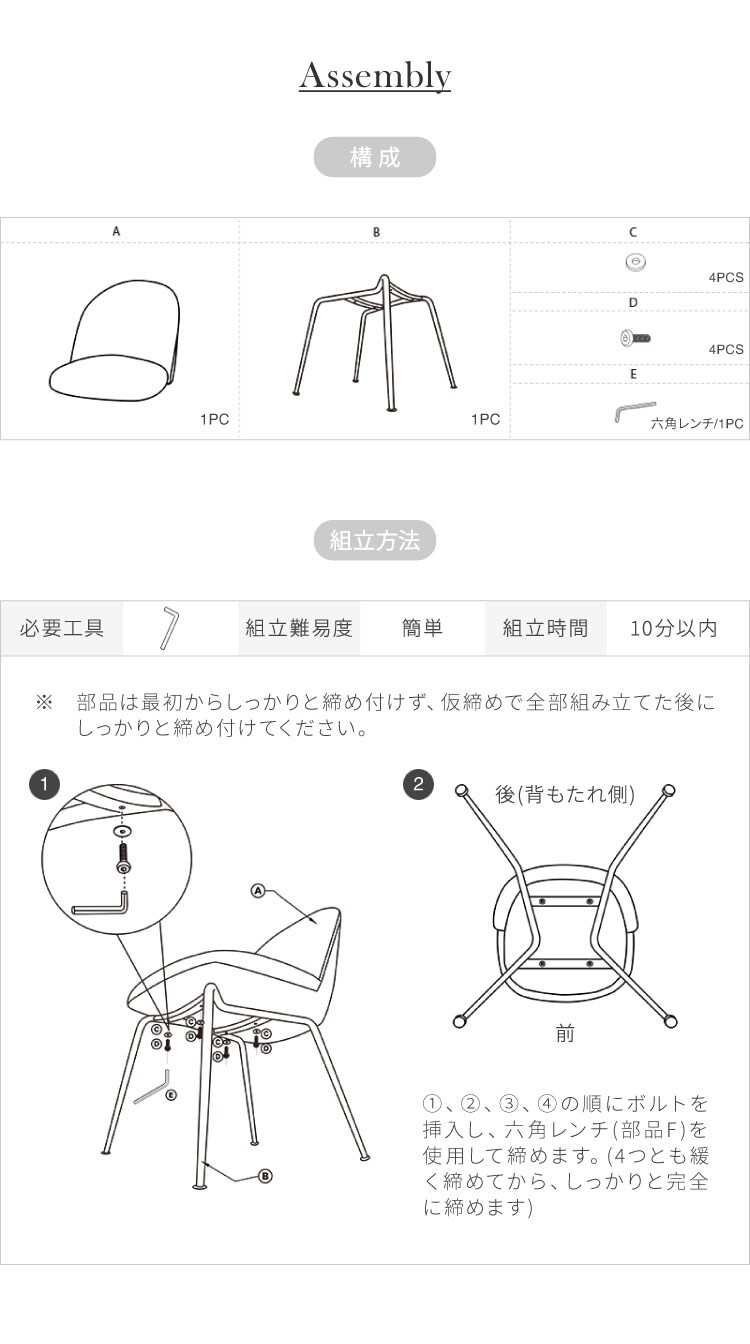 Assembly

構成

| A | B | C |
|---|---|---|
| 1PC | 1PC | 4PCS |
| | | D |
| | | 4PCS |
| | | E |
| | | 六角レンチ/1PC |

組立方法

| 必要工具 | | 組立難易度 | 簡単 | 組立時間 | 10分以内 |
|---|---|---|---|---|---|

※ 部品は最初からしっかりと締め付けず、仮締めで全部組み立てた後にしっかりと締め付けてください。

1

A

C D C D C D C D

E

B

2

後(背もたれ側)

前

①、②、③、④の順にボルトを挿入し、六角レンチ(部品F)を使用して締めます。(4つとも緩く締めてから、しっかりと完全に締めます)