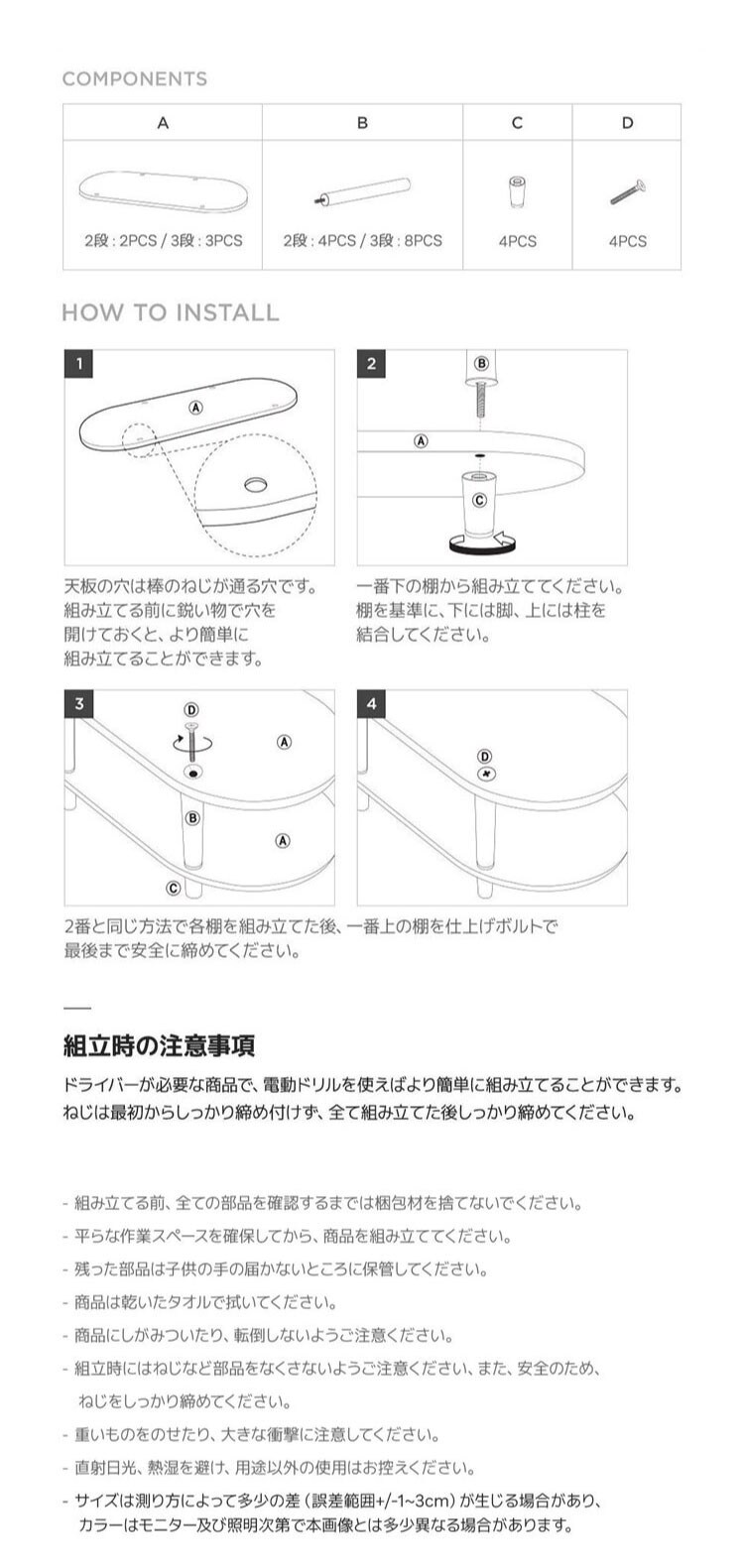 COMPONENTS

| A | B | C | D |
|---|---|---|---|
| 2段 : 2PCS / 3段 : 3PCS | 2段 : 4PCS / 3段 : 8PCS | 4PCS | 4PCS |

HOW TO INSTALL

1

A

天板の穴は棒のねじが通る穴です。組み立てる前に鋭い物で穴を開けておくと、より簡単に組み立てることができます。

2

B

A

C

一番下の棚から組み立ててください。棚を基準に、下には脚、上には柱を結合してください。

3

D

A

B

A

C

4

D

2番と同じ方法で各棚を組み立てた後、一番上の棚を仕上げボルトで最後まで安全に締めてください。

組立時の注意事項

ドライバーが必要な商品で、電動ドリルを使えばより簡単に組み立てることができます。ねじは最初からしっかり締め付けず、全て組み立てた後しっかり締めてください。

- 組み立てる前、全ての部品を確認するまでは梱包材を捨てないでください。

- 平らな作業スペースを確保してから、商品を組み立ててください。

- 残った部品は子供の手の届かないところに保管してください。

- 商品は乾いたタオルで拭いてください。

- 商品にしがみついたり、転倒しないようご注意ください。

- 組立時にはねじなど部品をなくさないようご注意ください、また、安全のため、ねじをしっかり締めてください。

- 重いものをのせたり、大きな衝撃に注意してください。

- 直射日光、熱湿を避け、用途以外の使用はお控えください。

- サイズは測り方によって多少の差（誤差範囲+/-1~3cm）が生じる場合があり、カラーはモニター及び照明次第で本画像とは多少異なる場合があります。