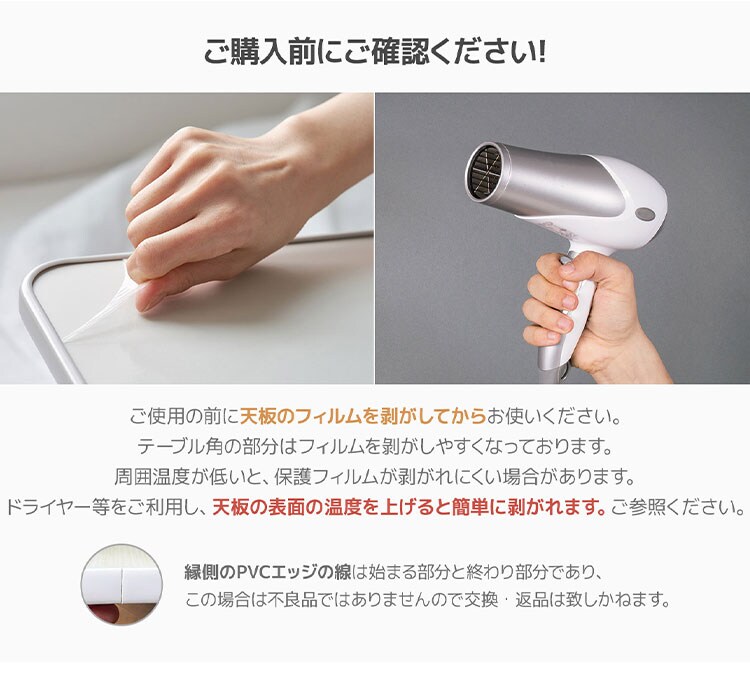 ご購入前にご確認ください!

ご使用の前に天板のフィルムを剥がしてからお使いください。
テーブル角の部分はフィルムを剥がしやすくなっております。
周囲温度が低いと、保護フィルムが剥がれにくい場合があります。
ドライヤー等をご利用し、天板の表面の温度を上げると簡単に剥がれます。ご参照ください。

縁側のPVCエッジの線は始まる部分と終わり部分であり、
この場合は不良品ではありませんので交換・返品は致しかねます。