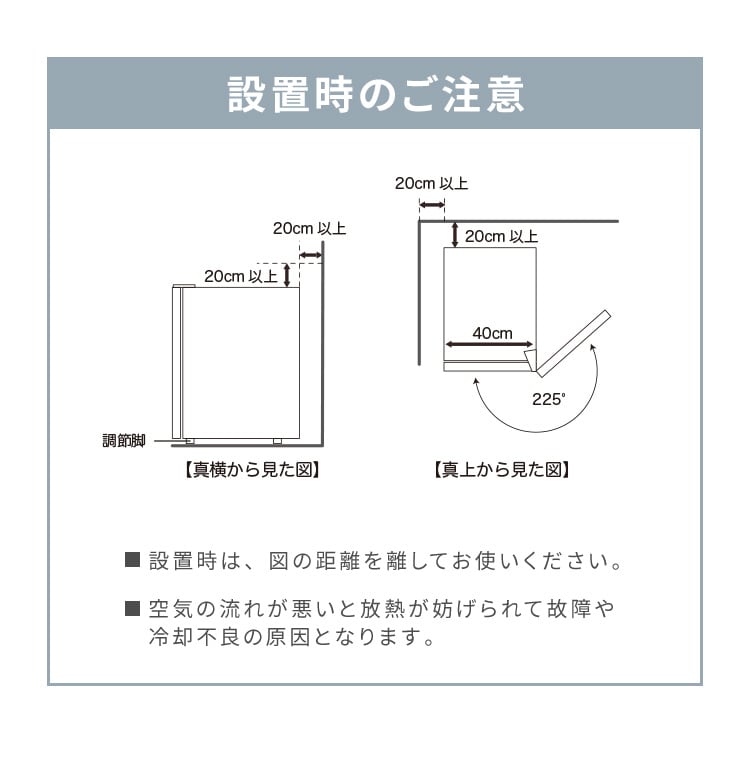 設置時のご注意

20cm 以上
20cm 以上
調節脚
【真横から見た図】

20cm 以上
20cm 以上
40cm
225°
【真上から見た図】

■ 設置時は、図の距離を離してお使いください。

■ 空気の流れが悪いと放熱が妨げられて故障や冷却不良の原因となります。