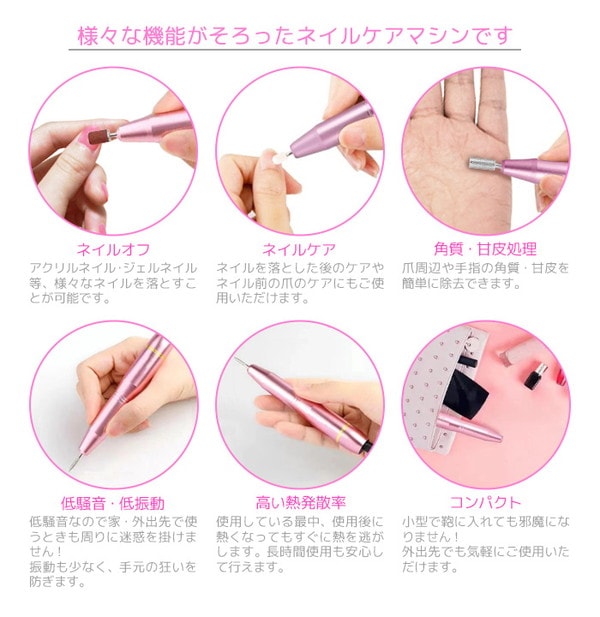 様々な機能がそろったネイルケアマシンです

ネイルオフ
アクリルネイル·ジェルネイル等、様々なネイルを落とすことが可能です。

ネイルケア
ネイルを落とした後のケアやネイル前の爪のケアにもご使用いただけます。

角質・甘皮処理
爪周辺や手指の角質・甘皮を簡単に除去できます。

低騒音・低振動
低騒音なので家・外出先で使うときも周りに迷惑を掛けません！
振動も少なく、手元の狂いを防ぎます。

高い熱発散率
使用している最中、使用後に熱くなってもすぐに熱を逃がします。長時間使用も安心して行えます。

コンパクト
小型で鞄に入れても邪魔になりません！
外出先でも気軽にご使用いただけます。