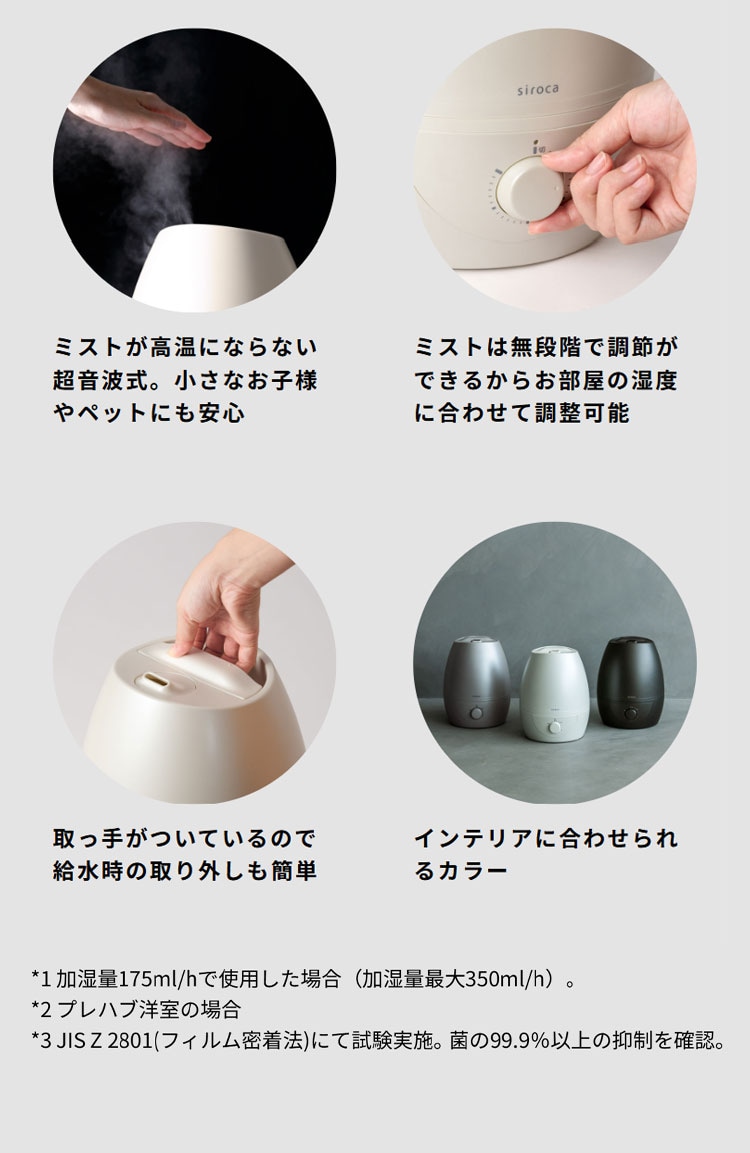 siroca

ミストが高温にならない超音波式。小さなお子様やペットにも安心

ミストは無段階で調節ができるからお部屋の湿度に合わせて調整可能

取っ手がついているので給水時の取り外しも簡単

インテリアに合わせられるカラー

*1 加湿量175ml/hで使用した場合（加湿量最大350ml/h）。
*2 プレハブ洋室の場合
*3 JIS Z 2801(フィルム密着法)にて試験実施。菌の99.9%以上の抑制を確認。