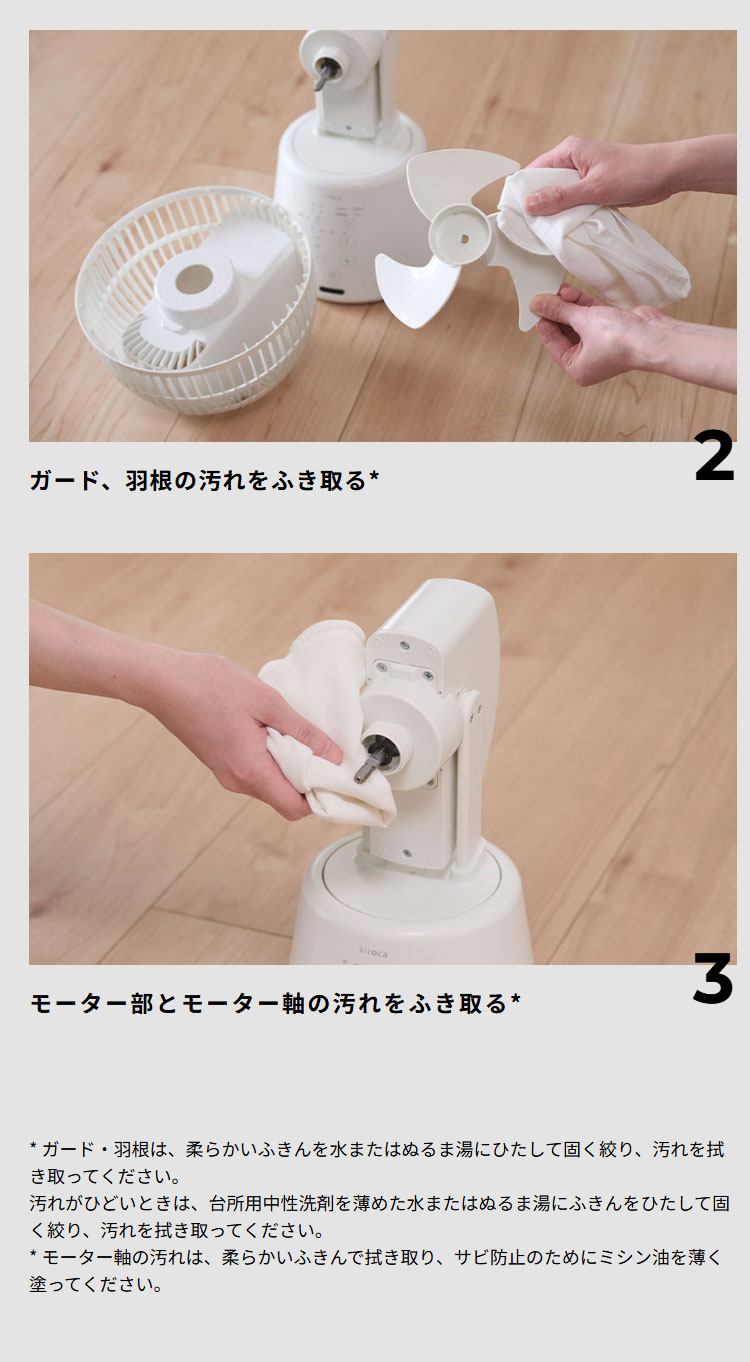 2

ガード、羽根の汚れをふき取る*

siroca

3

モーター部とモーター軸の汚れをふき取る*

* ガード・羽根は、柔らかいふきんを水またはぬるま湯にひたして固く絞り、汚れを拭き取ってください。
汚れがひどいときは、台所用中性洗剤を薄めた水またはぬるま湯にふきんをひたして固く絞り、汚れを拭き取ってください。
* モーター軸の汚れは、柔らかいふきんで拭き取り、サビ防止のためにミシン油を薄く塗ってください。