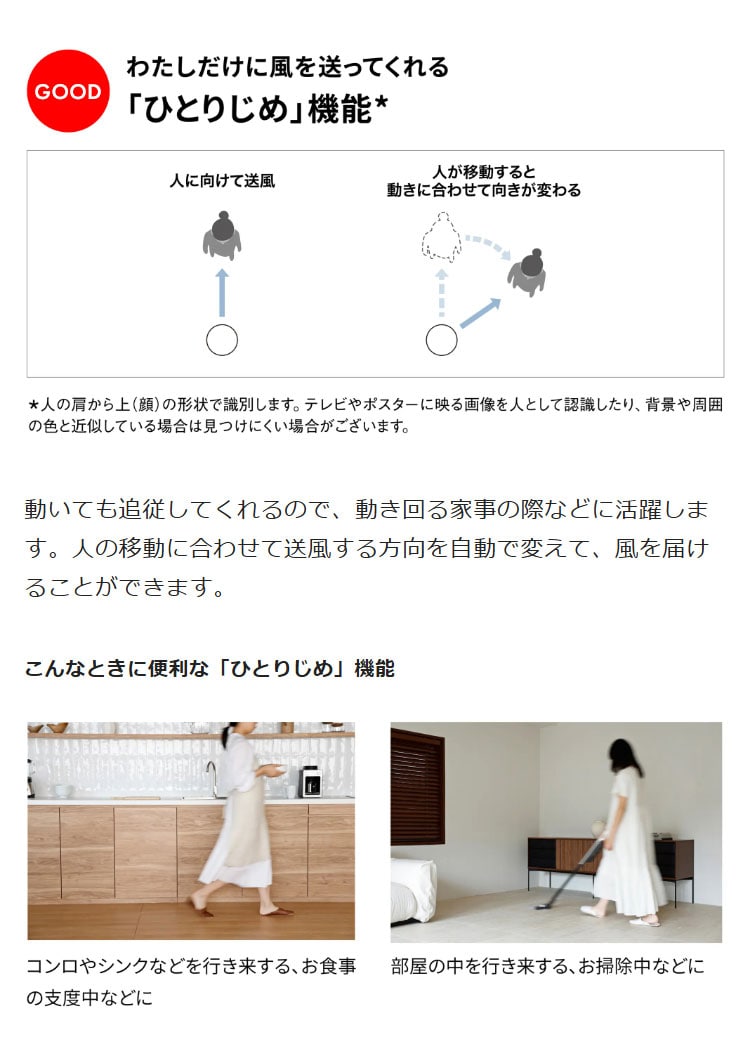 GOOD

わたしだけに風を送ってくれる
「ひとりじめ」機能*

人に向けて送風

人が移動すると
動きに合わせて向きが変わる

*人の肩から上(顔)の形状で識別します。テレビやポスターに映る画像を人として認識したり、背景や周囲の色と近似している場合は見つけにくい場合がございます。

動いても追従してくれるので、動き回る家事の際などに活躍します。人の移動に合わせて送風する方向を自動で変えて、風を届けることができます。

こんなときに便利な「ひとりじめ」機能

コンロやシンクなどを行き来する、お食事の支度中などに

部屋の中を行き来する、お掃除中などに