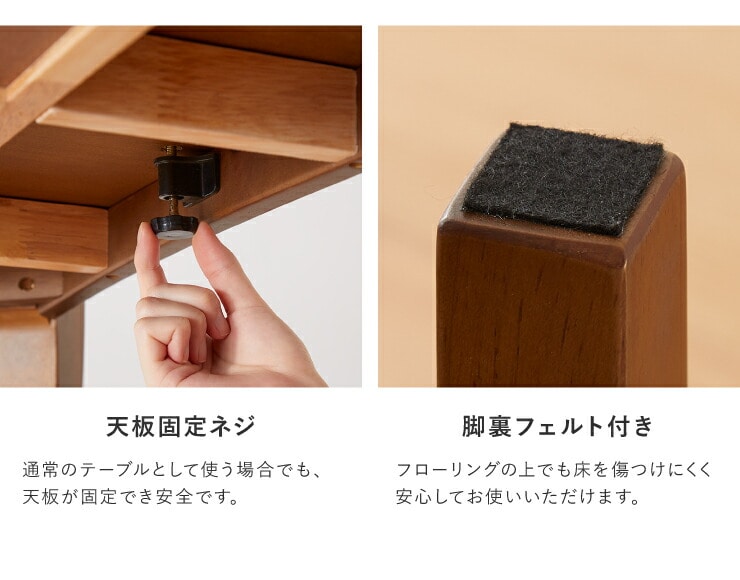 天板固定ネジ

通常のテーブルとして使う場合でも、天板が固定でき安全です。

脚裏フェルト付き

フローリングの上でも床を傷つけにくく安心してお使いいただけます。