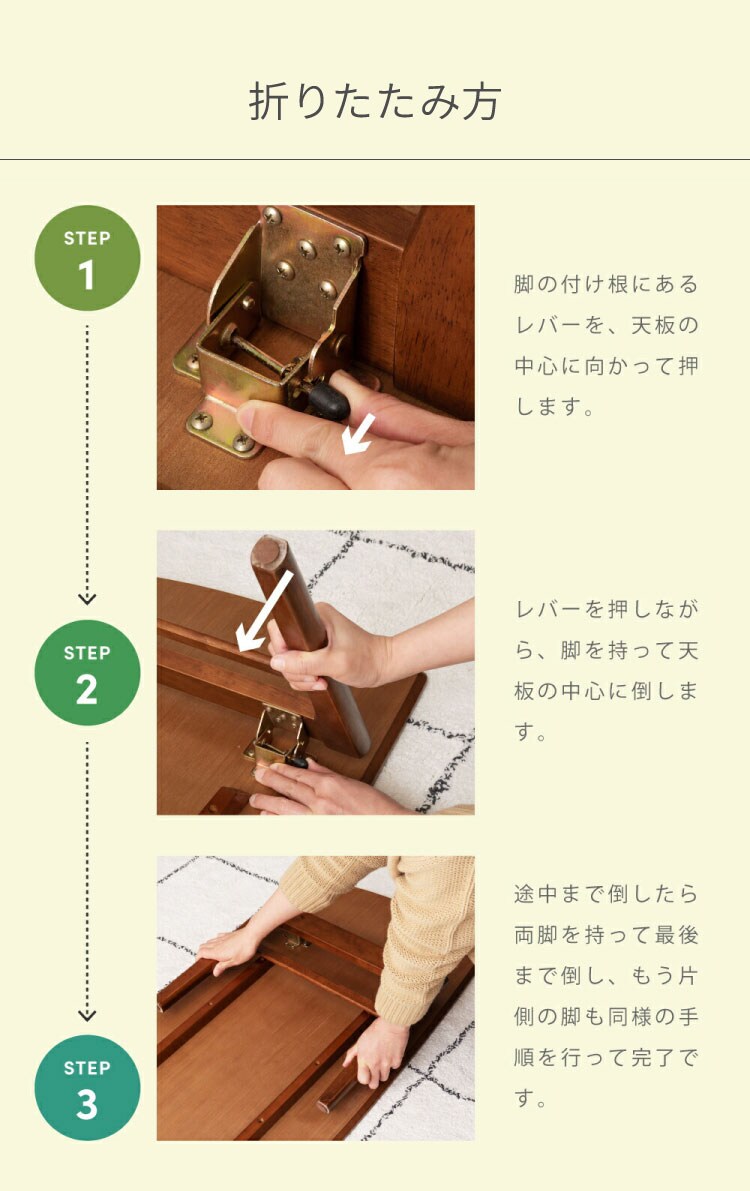 折りたたみ方

STEP
1

脚の付け根にあるレバーを、天板の中心に向かって押します。

STEP
2

レバーを押しながら、脚を持って天板の中心に倒します。

STEP
3

途中まで倒したら両脚を持って最後まで倒し、もう片側の脚も同様の手順を行って完了です。