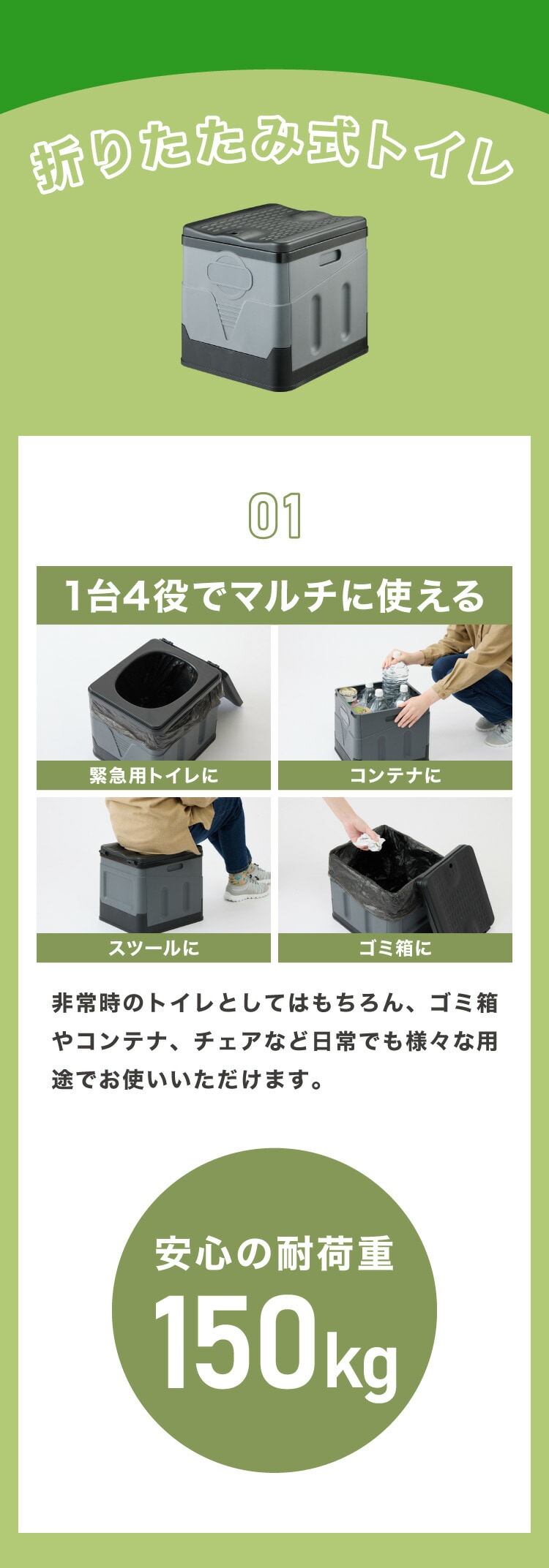 折りたたみ式トイレ

01

1台4役でマルチに使える

緊急用トイレに

コンテナに

スツールに

ゴミ箱に

非常時のトイレとしてはもちろん、ゴミ箱やコンテナ、チェアなど日常でも様々な用途でお使いいただけます。

安心の耐荷重
150kg